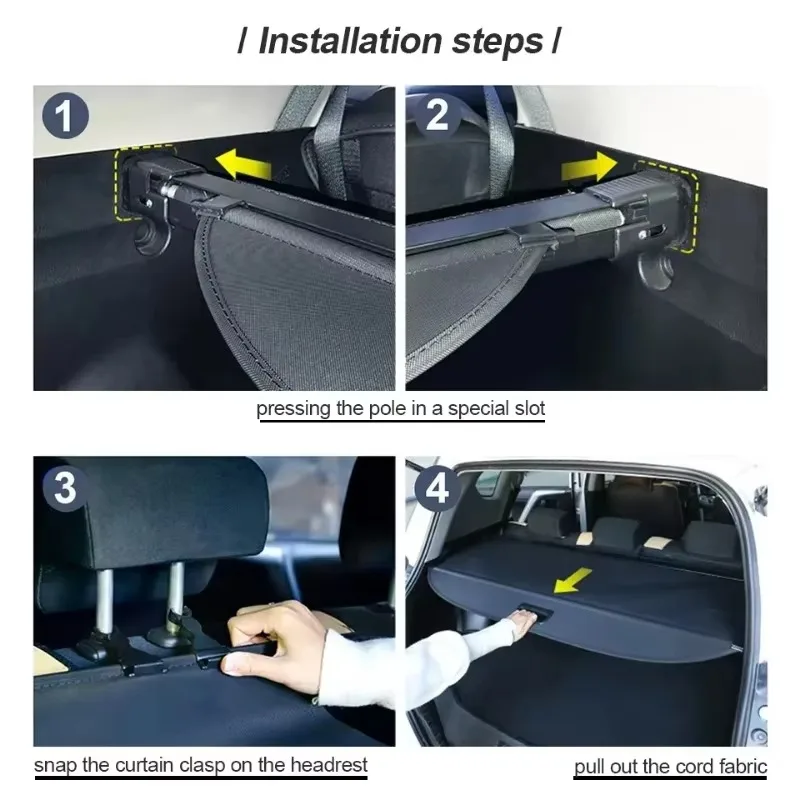 / Installation steps /

1

2

pressing the pole in a special slot

3

4

snap the curtain clasp on the headrest

pull out the cord fabric