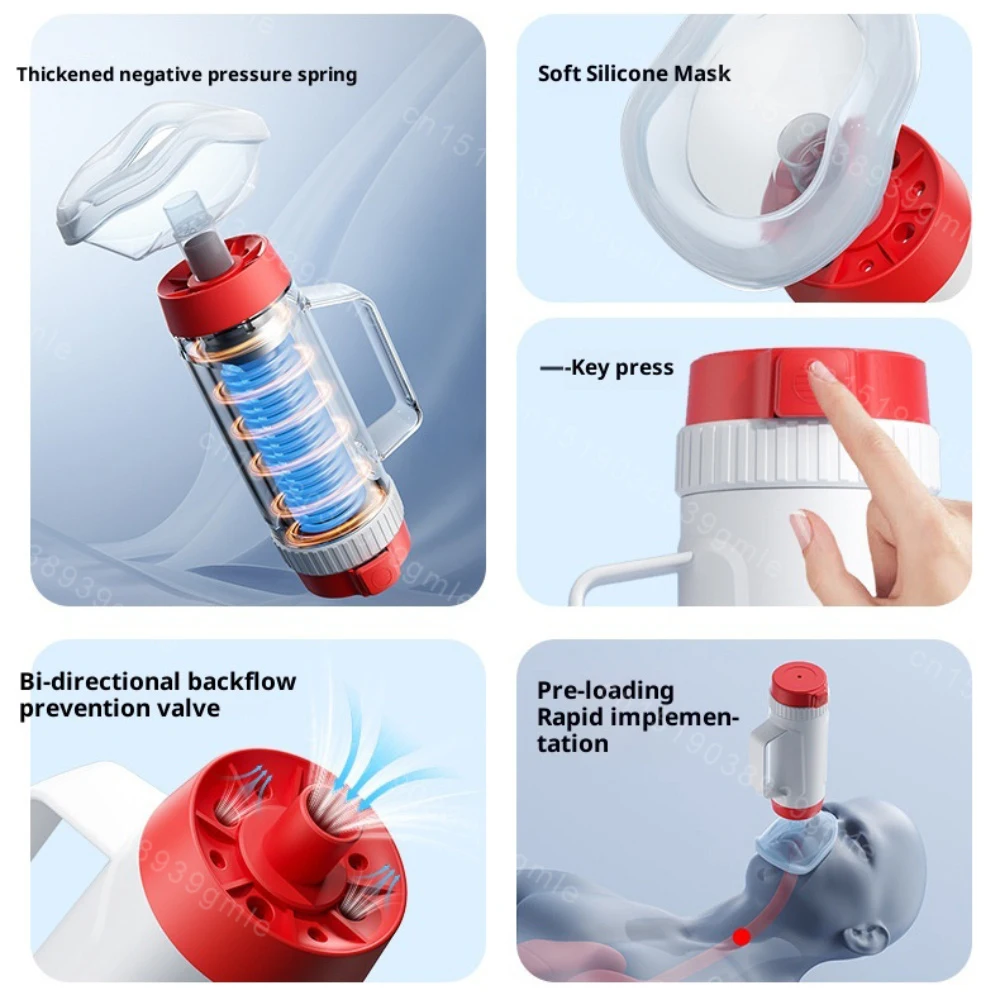 Thickened negative pressure spring

Soft Silicone Mask

—-Key press

Bi-directional backflow prevention valve

Pre-loading Rapid implementation