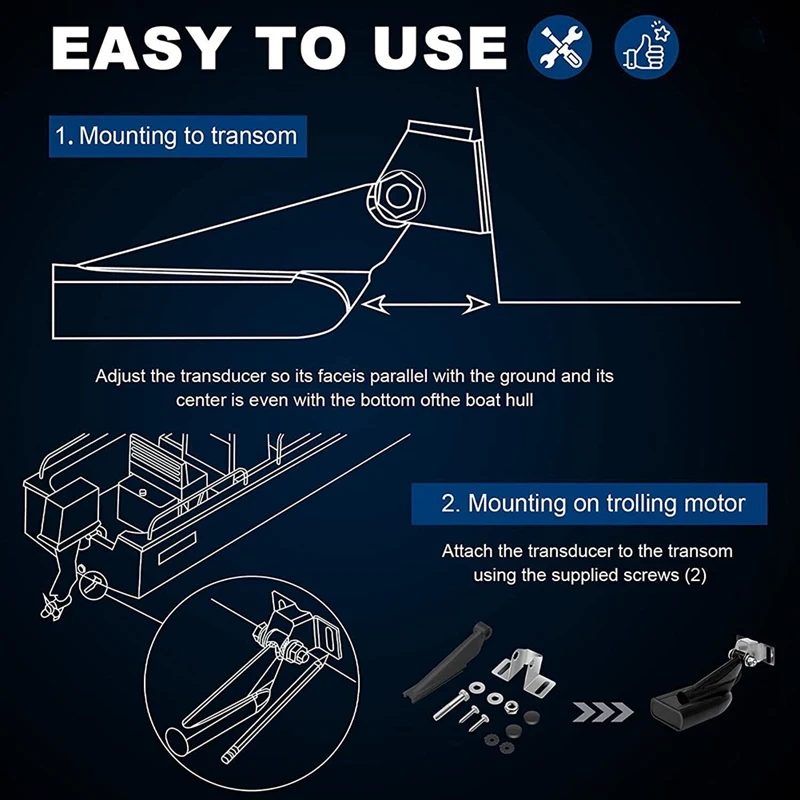 EASY TO USE

1. Mounting to transom

Adjust the transducer so its faceis parallel with the ground and its center is even with the bottom ofthe boat hull

2. Mounting on trolling motor

Attach the transducer to the transom using the supplied screws (2)