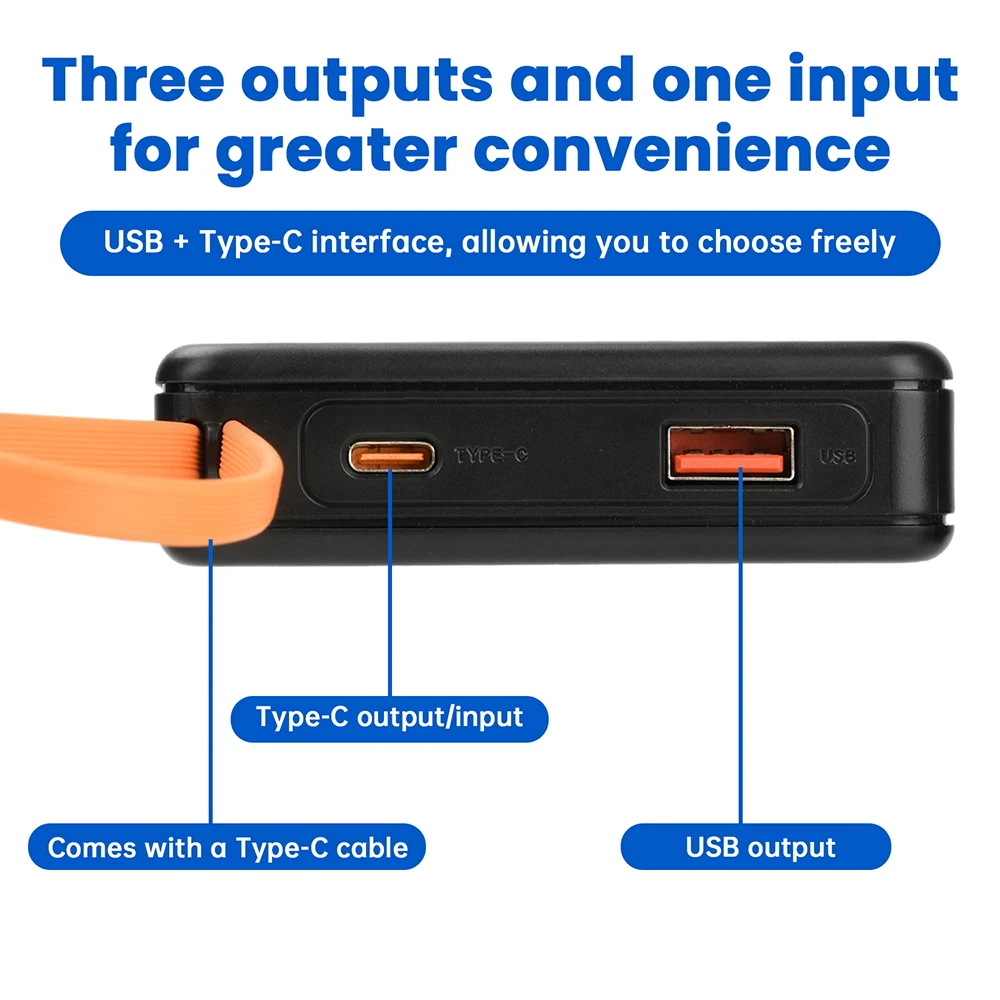 Three outputs and one input for greater convenience

USB + Type-C interface, allowing you to choose freely

TYPE-C

USB

Type-C output/input

Comes with a Type-C cable

USB output