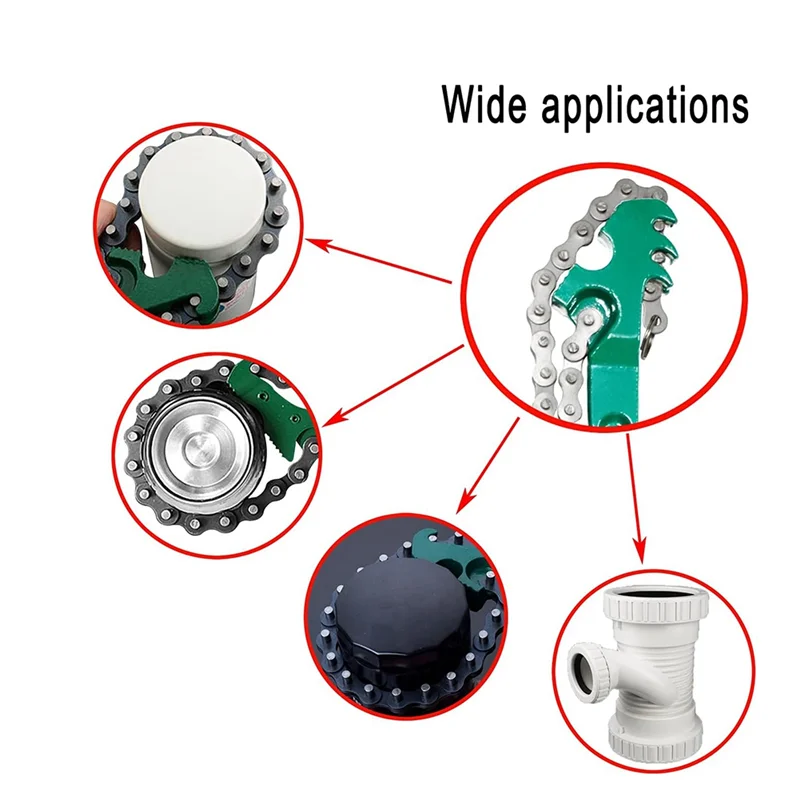 Wide applications