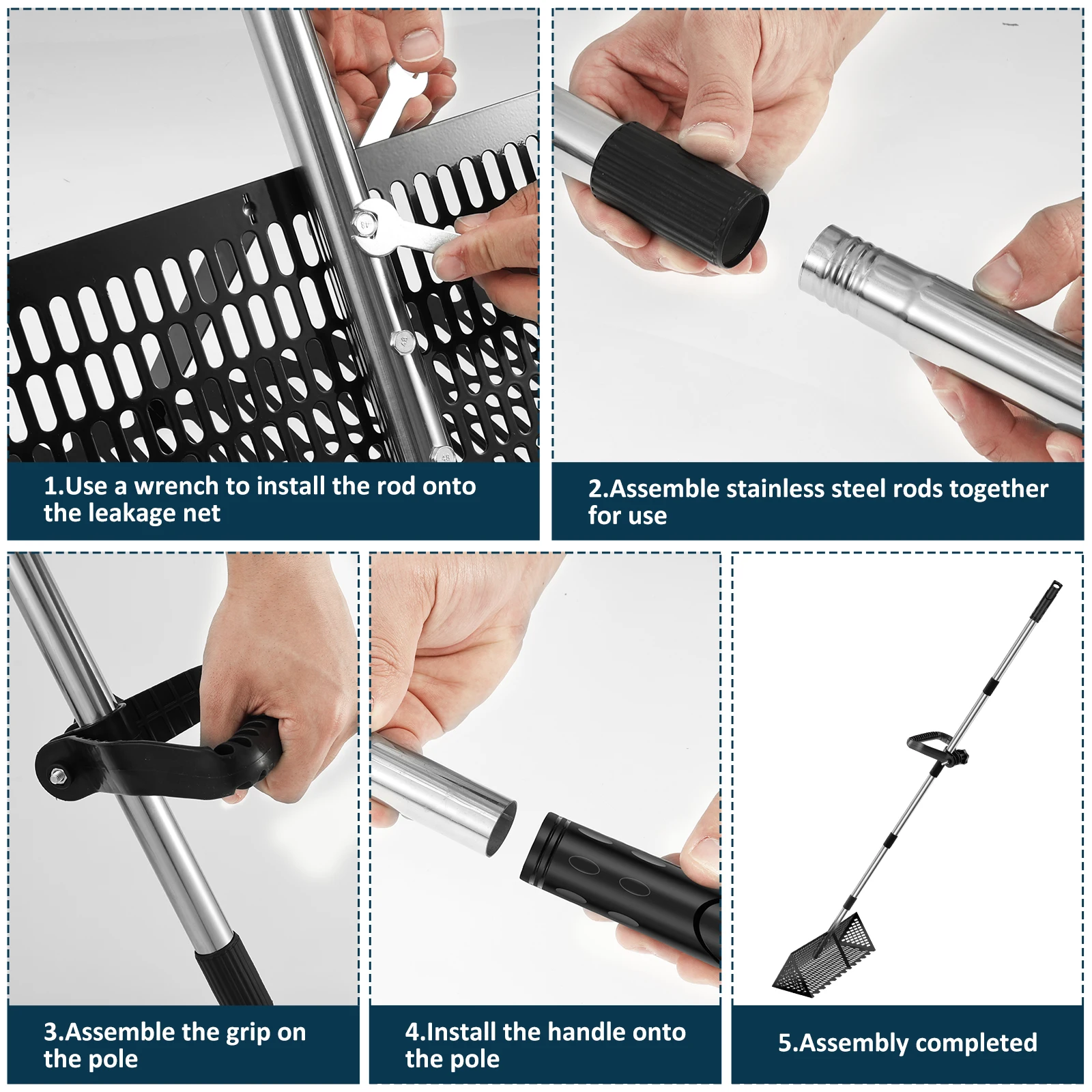 1.Use a wrench to install the rod onto the leakage net

2.Assemble stainless steel rods together for use

3.Assemble the grip on the pole

4.Install the handle onto the pole

5.Assembly completed