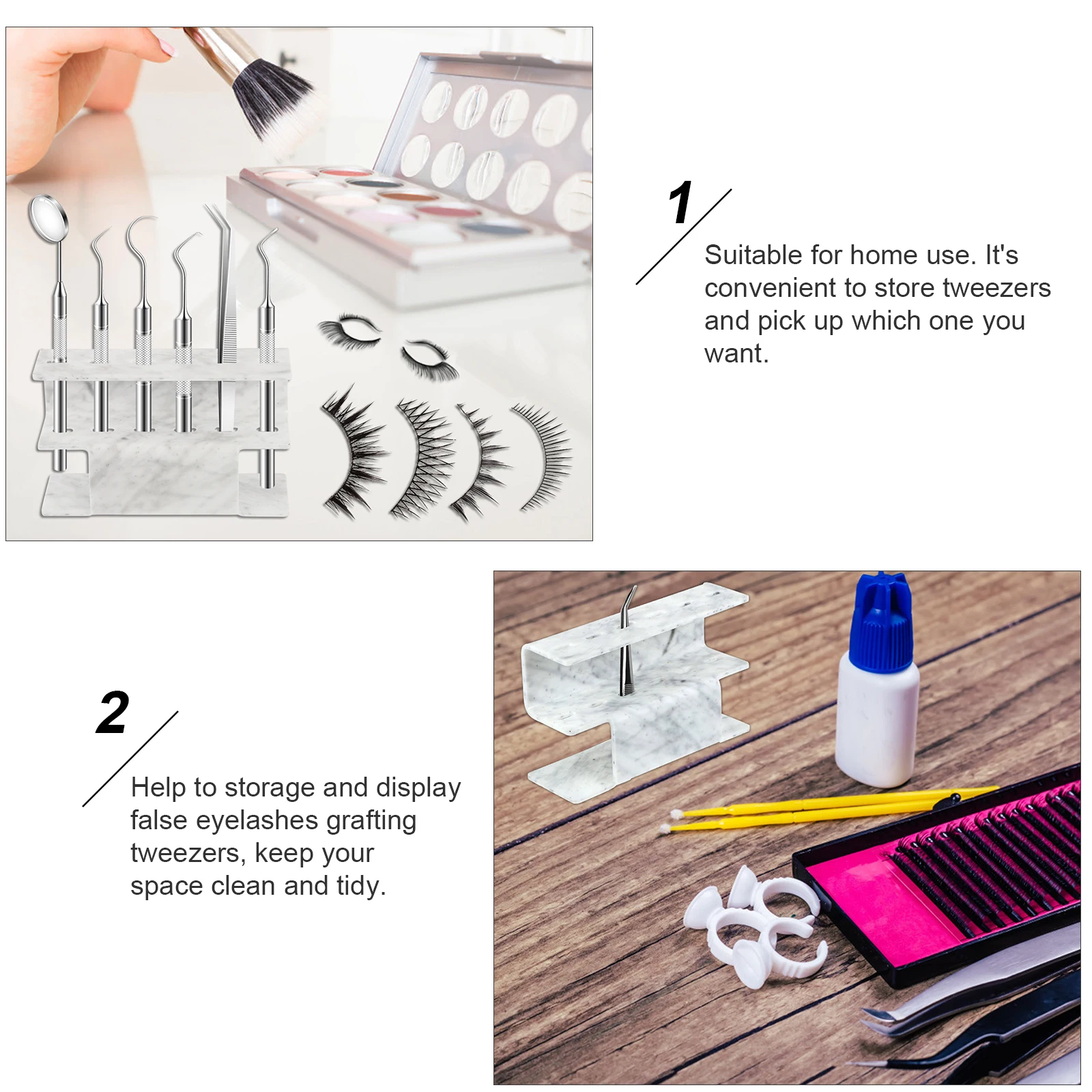 1

Suitable for home use. It's convenient to store tweezers and pick up which one you want.

2

Help to storage and display false eyelashes grafting tweezers, keep your space clean and tidy.