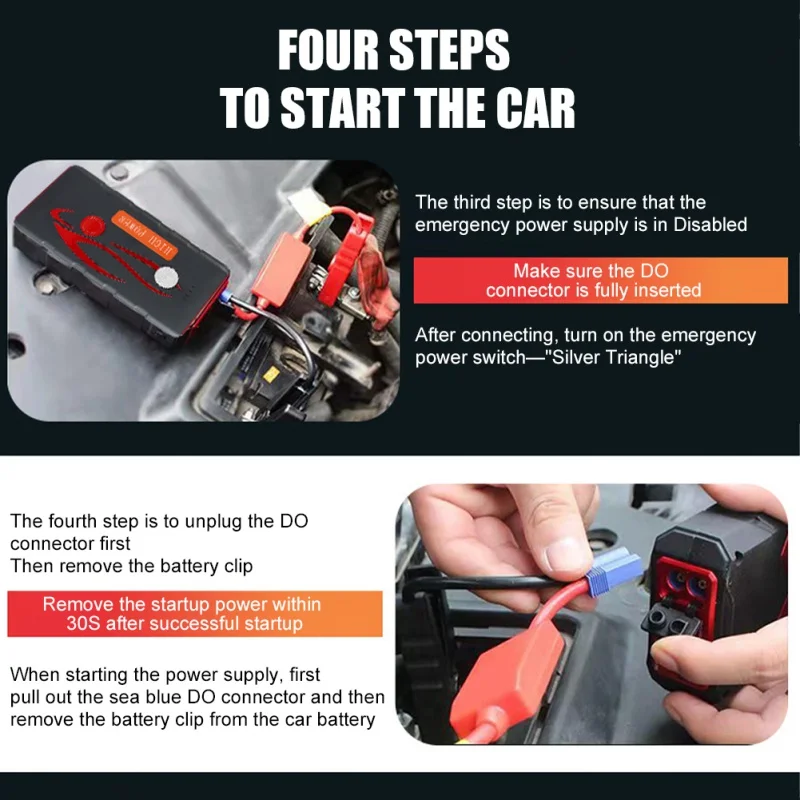 FOUR STEPS
TO START THE CAR

HIGH POWER

The third step is to ensure that the emergency power supply is in Disabled

Make sure the DO connector is fully inserted

After connecting, turn on the emergency power switch—"Silver Triangle"

The fourth step is to unplug the DO connector first
Then remove the battery clip

Remove the startup power within 30S after successful startup

When starting the power supply, first pull out the sea blue DO connector and then remove the battery clip from the car battery