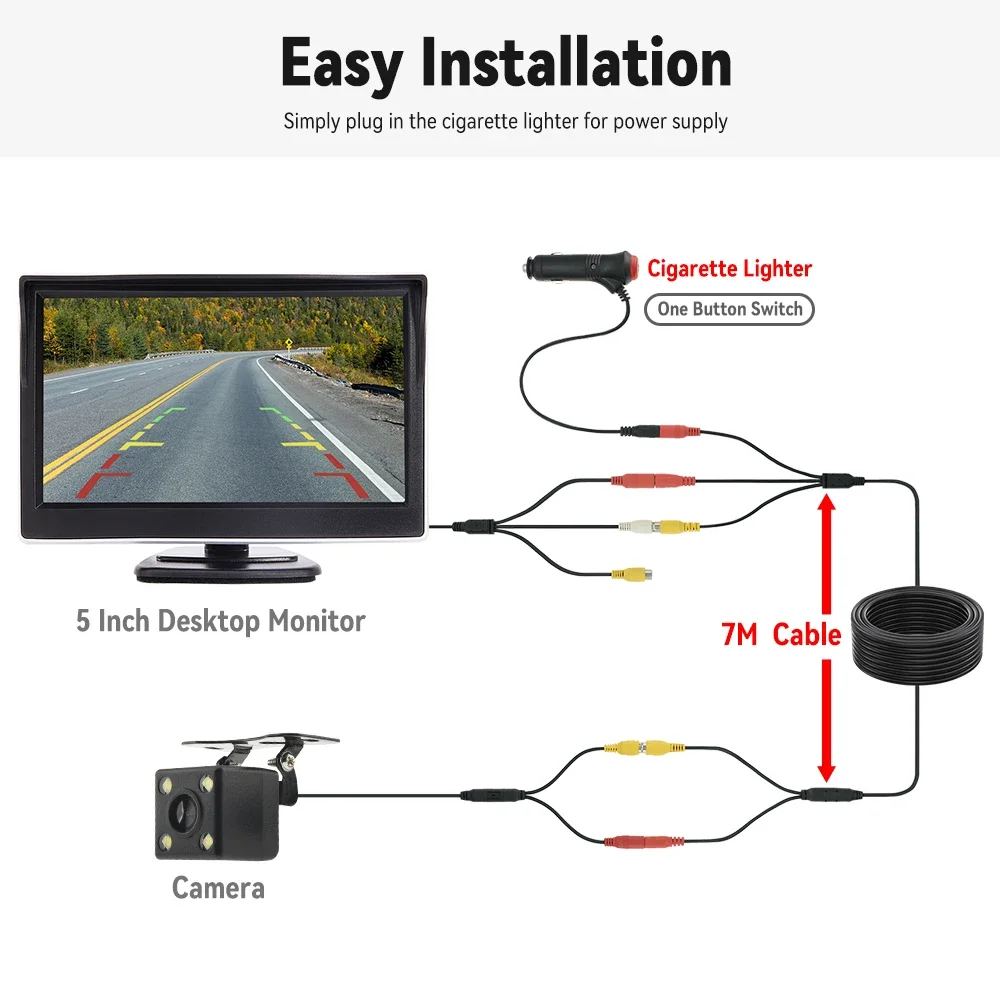 Easy Installation

Simply plug in the cigarette lighter for power supply

Cigarette Lighter

One Button Switch

5 Inch Desktop Monitor

7M Cable

Camera