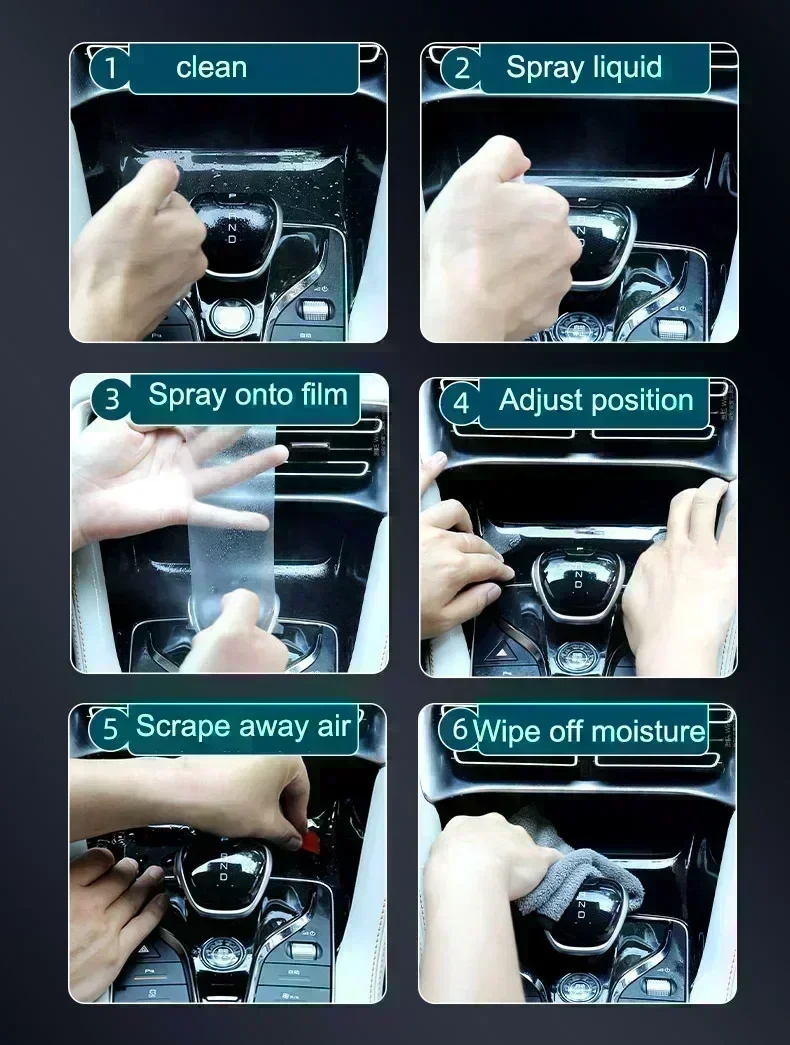 1 clean

2 Spray liquid

3 Spray onto film

4 Adjust position

5 Scrape away air

6 Wipe off moisture