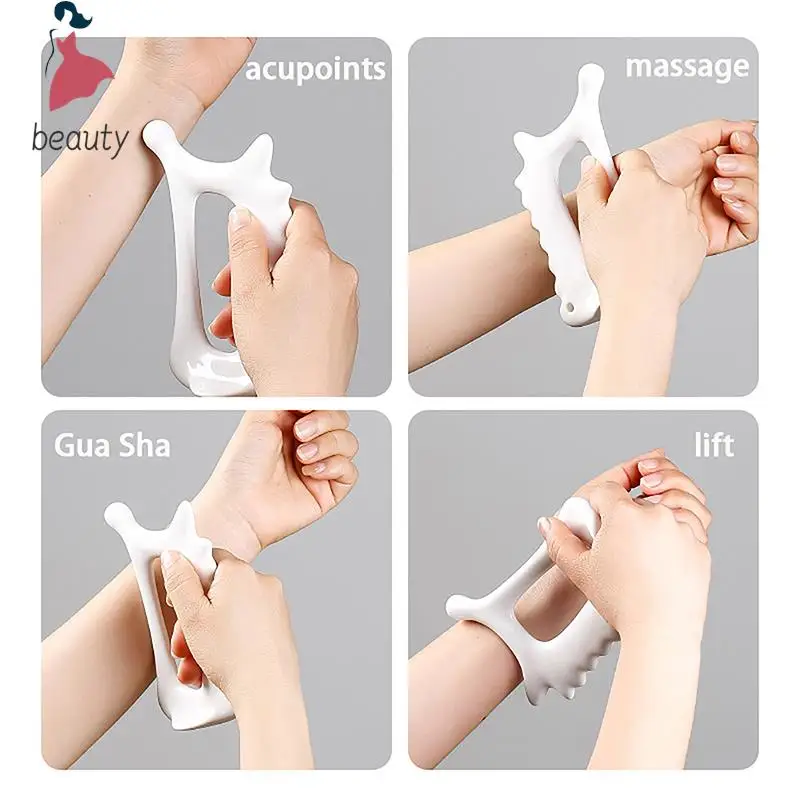 beauty

acupoints

massage

Gua Sha

lift