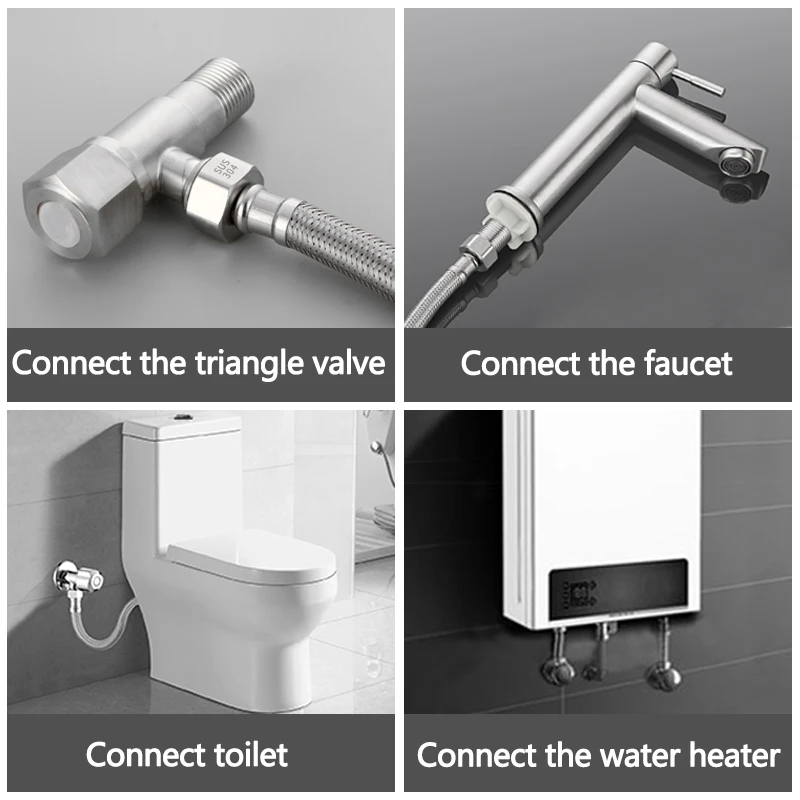 SUS
304

Connect the triangle valve

Connect the faucet

Connect toilet

Connect the water heater