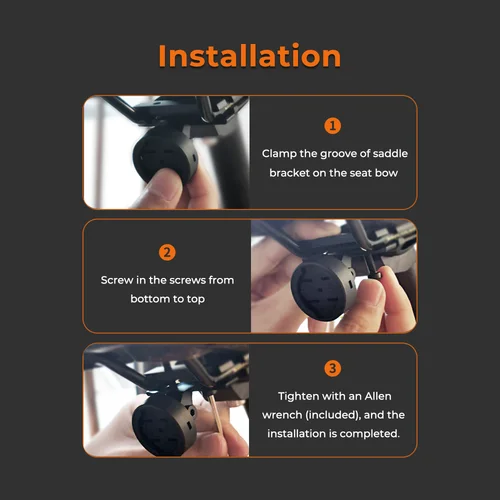 Installation

1

Clamp the groove of saddle bracket on the seat bow

2

Screw in the screws from bottom to top

3

Tighten with an Allen wrench (included), and the installation is completed.