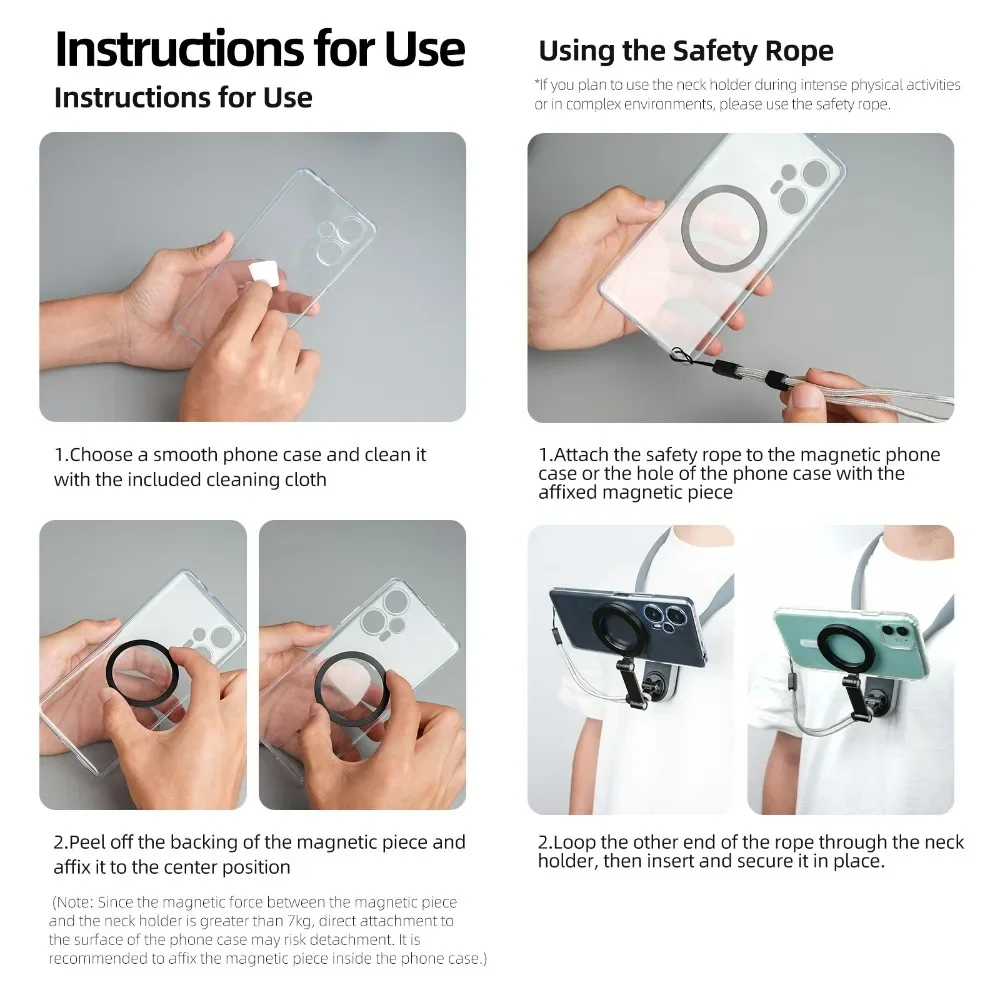 Instructions for Use
Instructions for Use

1.Choose a smooth phone case and clean it with the included cleaning cloth

2.Peel off the backing of the magnetic piece and affix it to the center position

(Note: Since the magnetic force between the magnetic piece and the neck holder is greater than 7kg, direct attachment to the surface of the phone case may risk detachment. It is recommended to affix the magnetic piece inside the phone case.)

Using the Safety Rope
*If you plan to use the neck holder during intense physical activities or in complex environments, please use the safety rope.

1.Attach the safety rope to the magnetic phone case or the hole of the phone case with the affixed magnetic piece

2.Loop the other end of the rope through the neck holder, then insert and secure it in place.