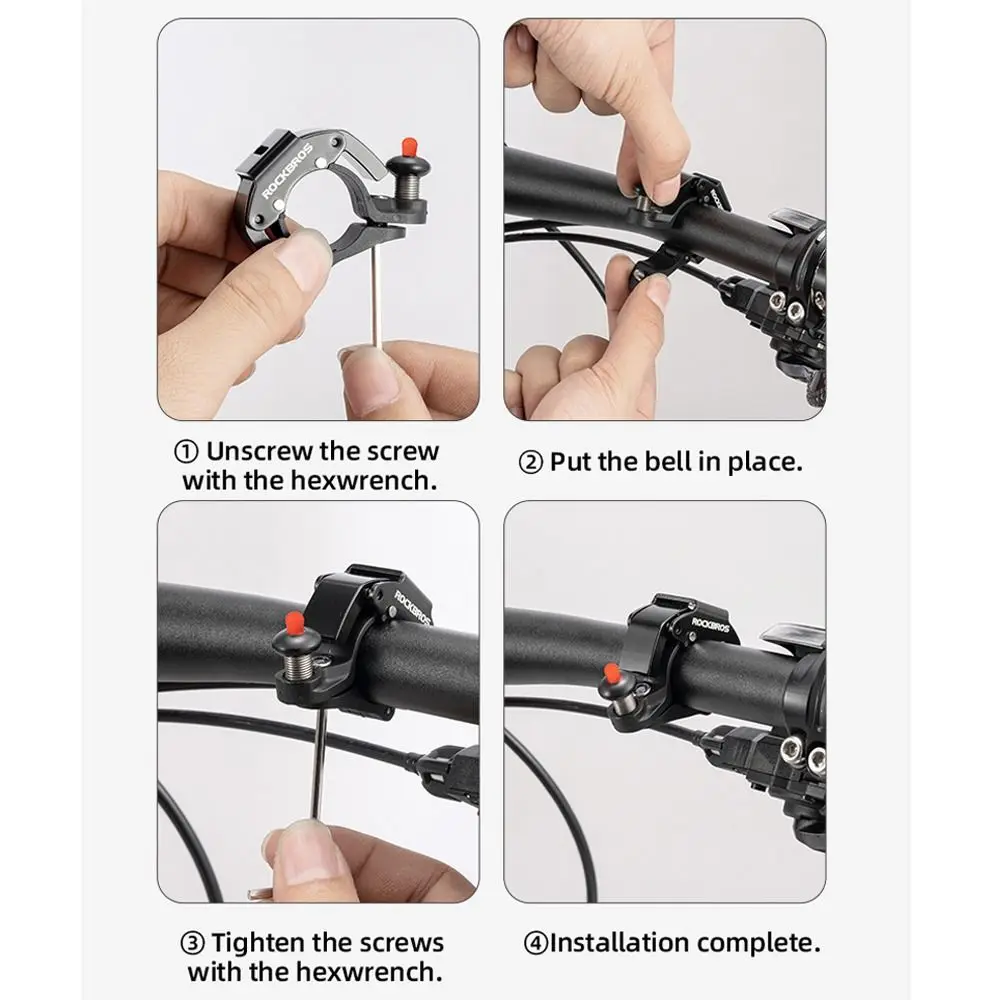 ROCKBROS

① Unscrew the screw with the hexwrench.

② Put the bell in place.

ROCKBROS

③ Tighten the screws with the hexwrench.

ROCKBROS

④Installation complete.