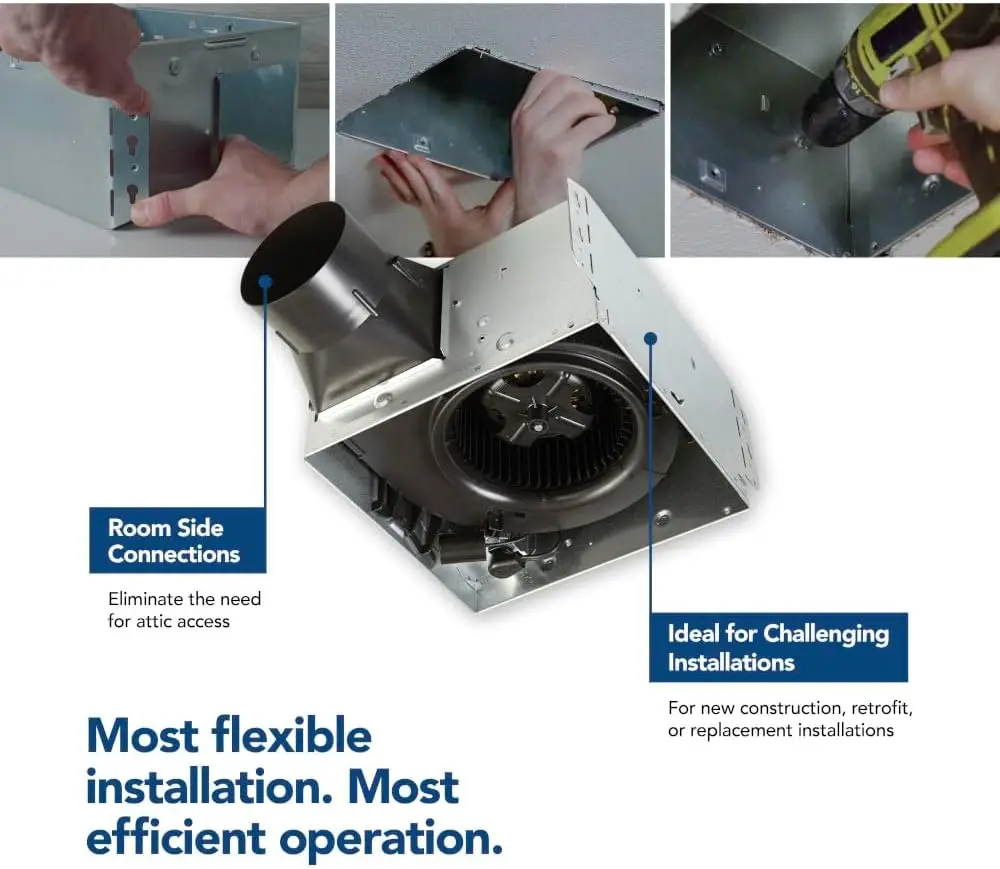 Room Side Connections

Eliminate the need for attic access

Ideal for Challenging Installations

For new construction, retrofit, or replacement installations

Most flexible installation. Most efficient operation.