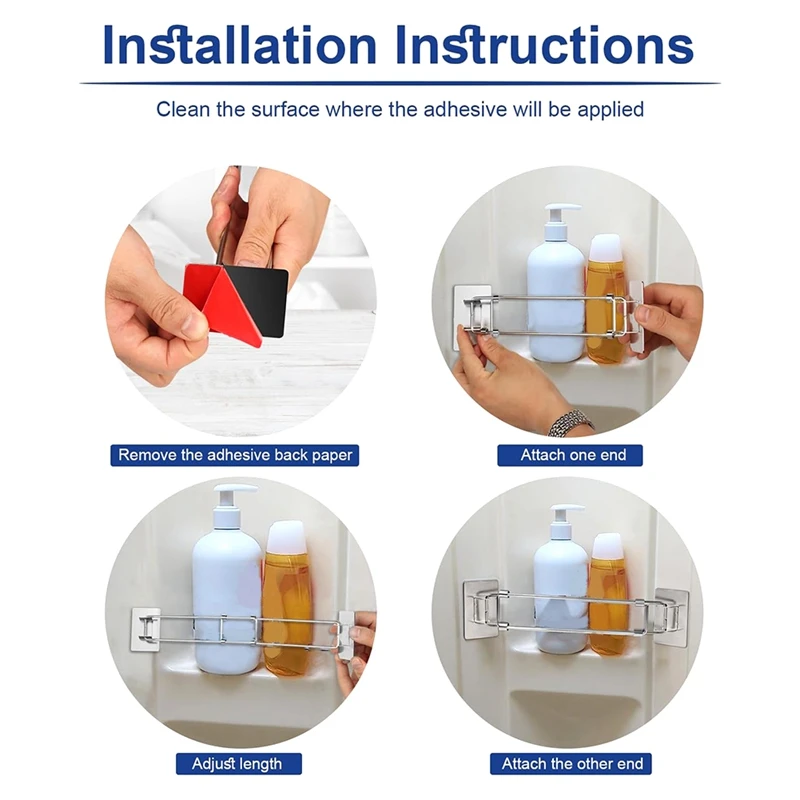 Installation Instructions

Clean the surface where the adhesive will be applied

Remove the adhesive back paper

Attach one end

Adjust length

Attach the other end