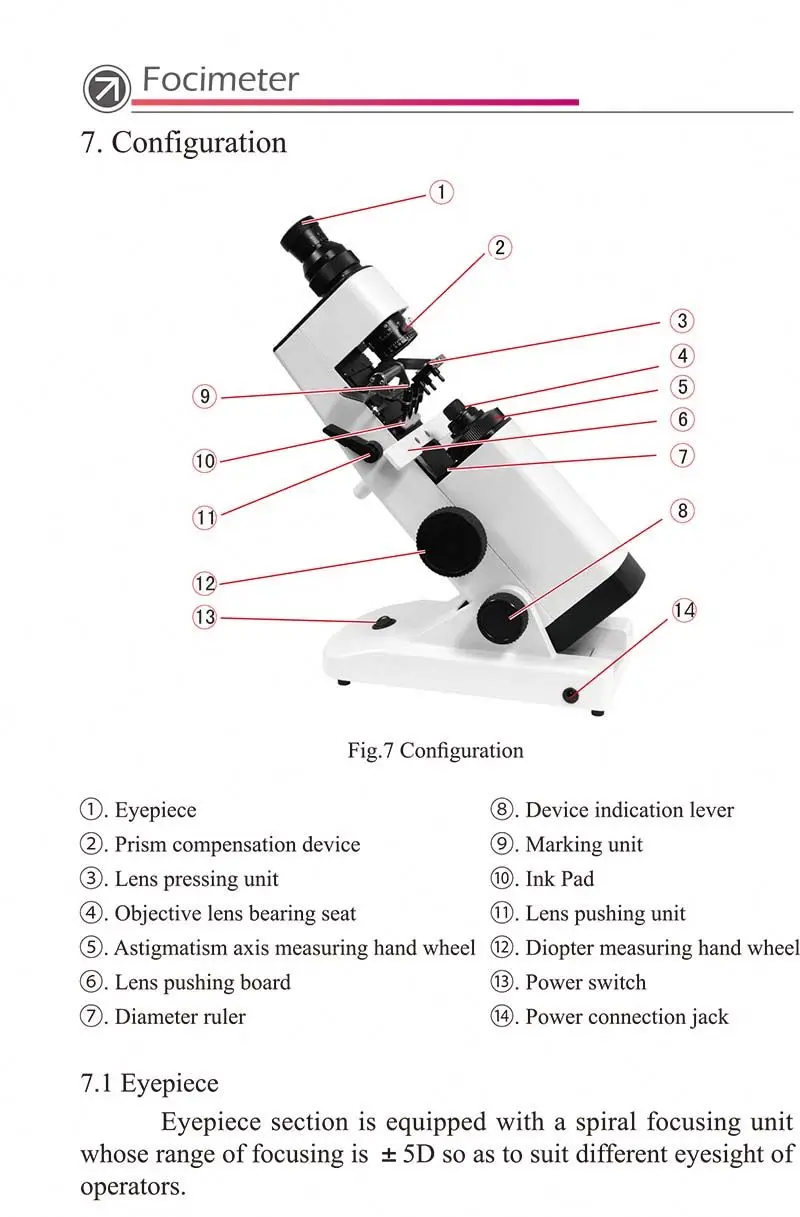 Focimeter

7. Configuration

1
2
3
4
5
6
7
8
9
10
11
12
13
14

Fig.7 Configuration

①. Eyepiece
②. Prism compensation device
③. Lens pressing unit
④. Objective lens bearing seat
⑤. Astigmatism axis measuring hand wheel
⑥. Lens pushing board
⑦. Diameter ruler

⑧. Device indication lever
⑨. Marking unit
⑩. Ink Pad
⑪. Lens pushing unit
⑫. Diopter measuring hand wheel
⑬. Power switch
⑭. Power connection jack

7.1 Eyepiece

Eyepiece section is equipped with a spiral focusing unit whose range of focusing is $\pm$5D so as to suit different eyesight of operators.