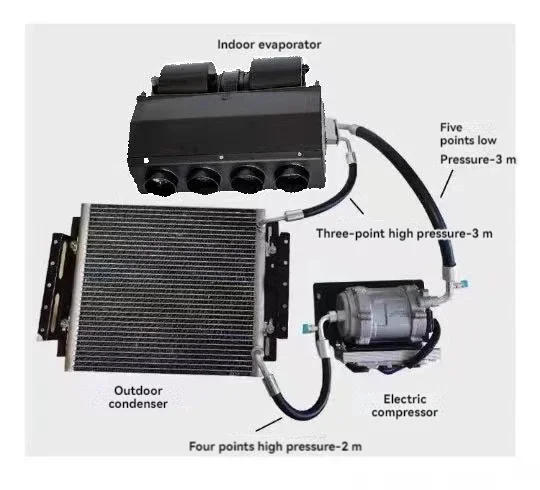 Indoor evaporator

Five points low Pressure-3 m

Three-point high pressure-3 m

Outdoor condenser

Electric compressor

Four points high pressure-2 m