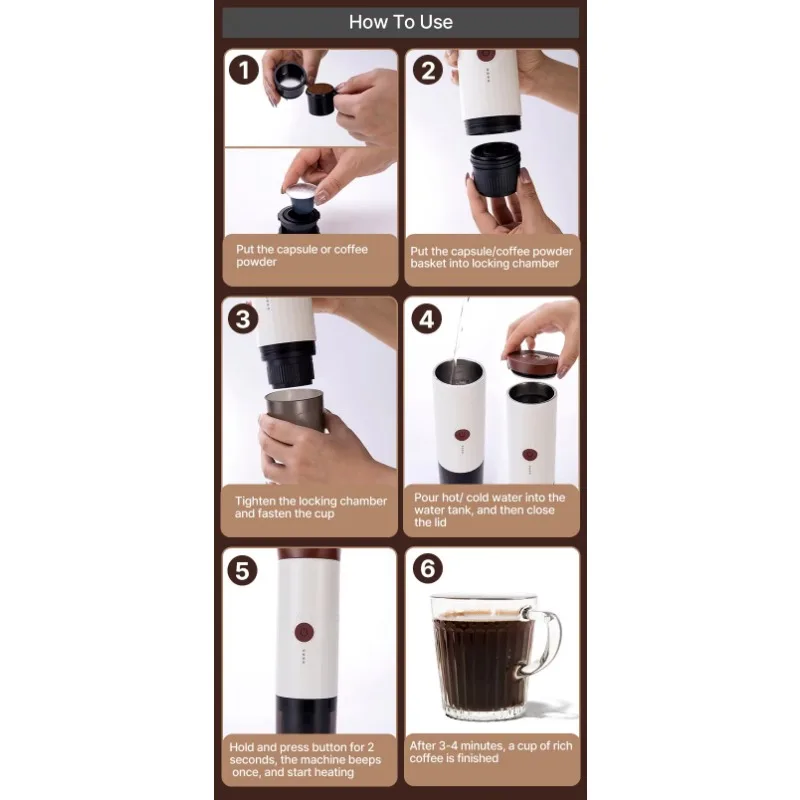 How To Use

1

Put the capsule or coffee powder

2

Put the capsule/coffee powder basket into locking chamber

3

Tighten the locking chamber and fasten the cup

4

Pour hot/ cold water into the water tank, and then close the lid

5

Hold and press button for 2 seconds, the machine beeps once, and start heating

6

After 3-4 minutes, a cup of rich coffee is finished