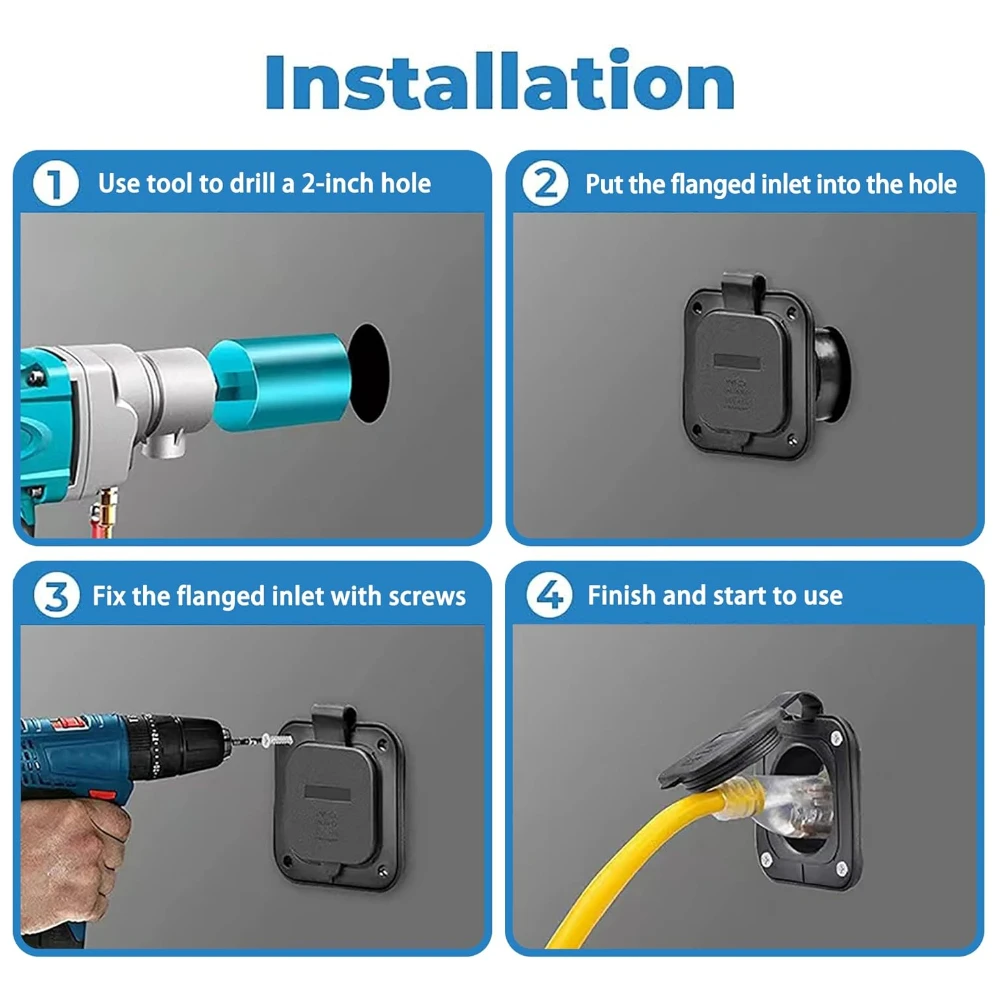 Installation

1 Use tool to drill a 2-inch hole

2 Put the flanged inlet into the hole

3 Fix the flanged inlet with screws

4 Finish and start to use