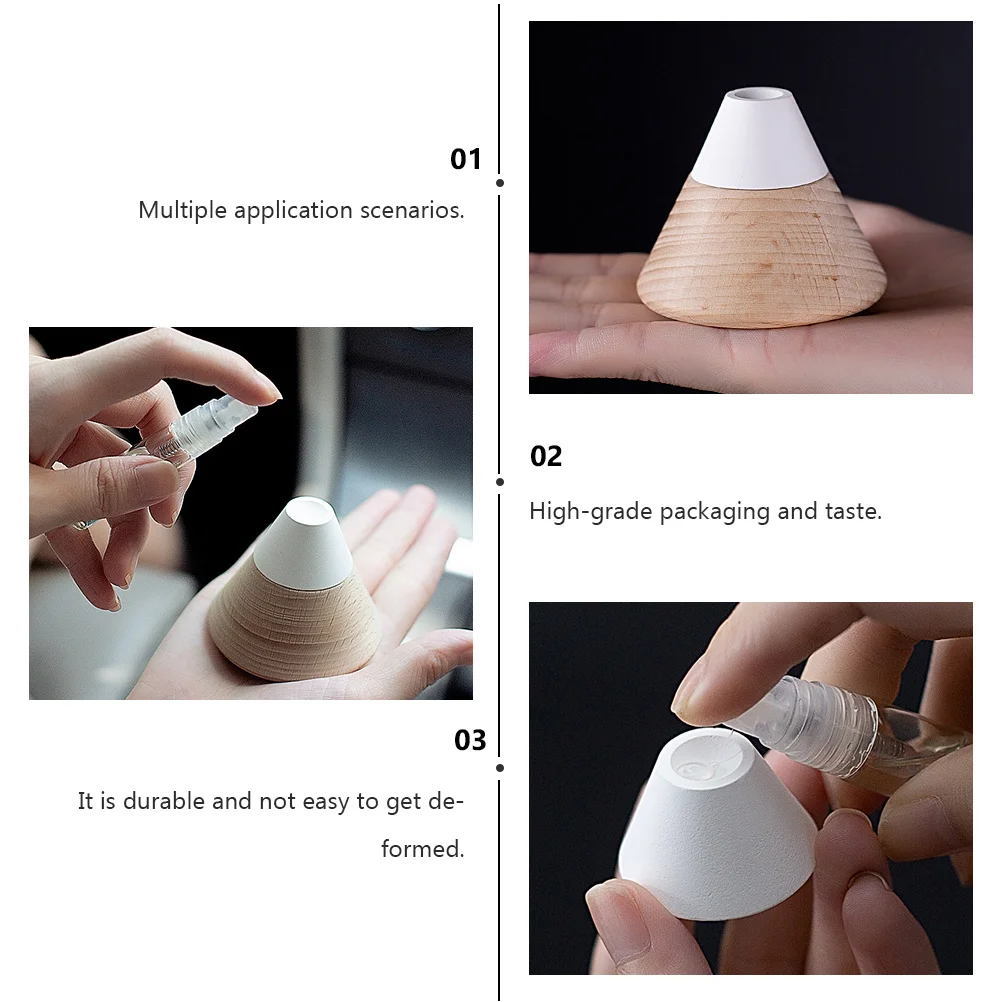 01

Multiple application scenarios.

02

High-grade packaging and taste.

03

It is durable and not easy to get deformed.