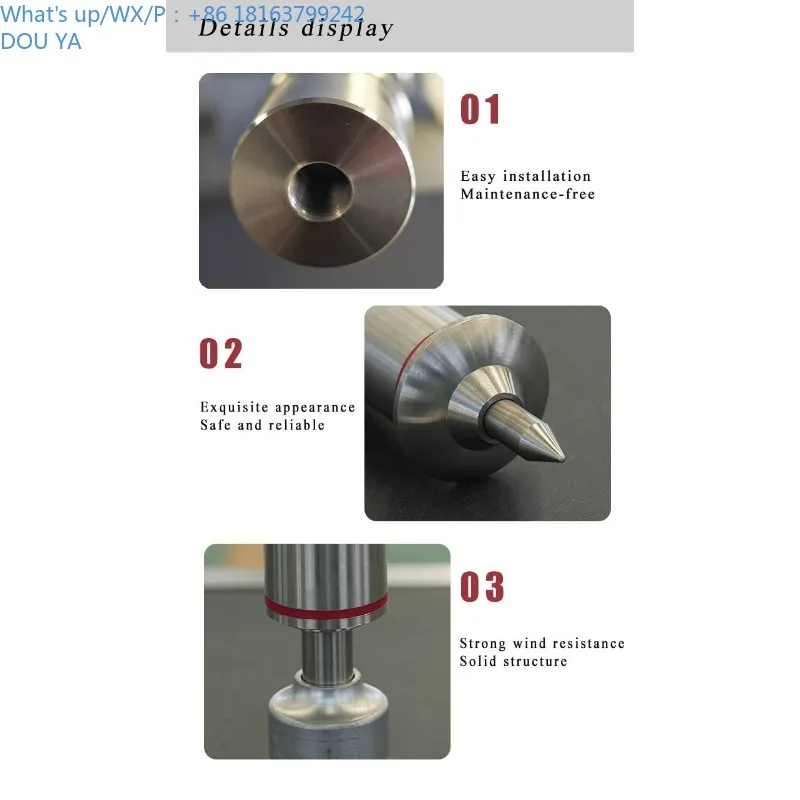 What's up/WX/P：+86 18163799242
DOU YA

Details display

01

Easy installation
Maintenance-free

02

Exquisite appearance
Safe and reliable

03

Strong wind resistance
Solid structure