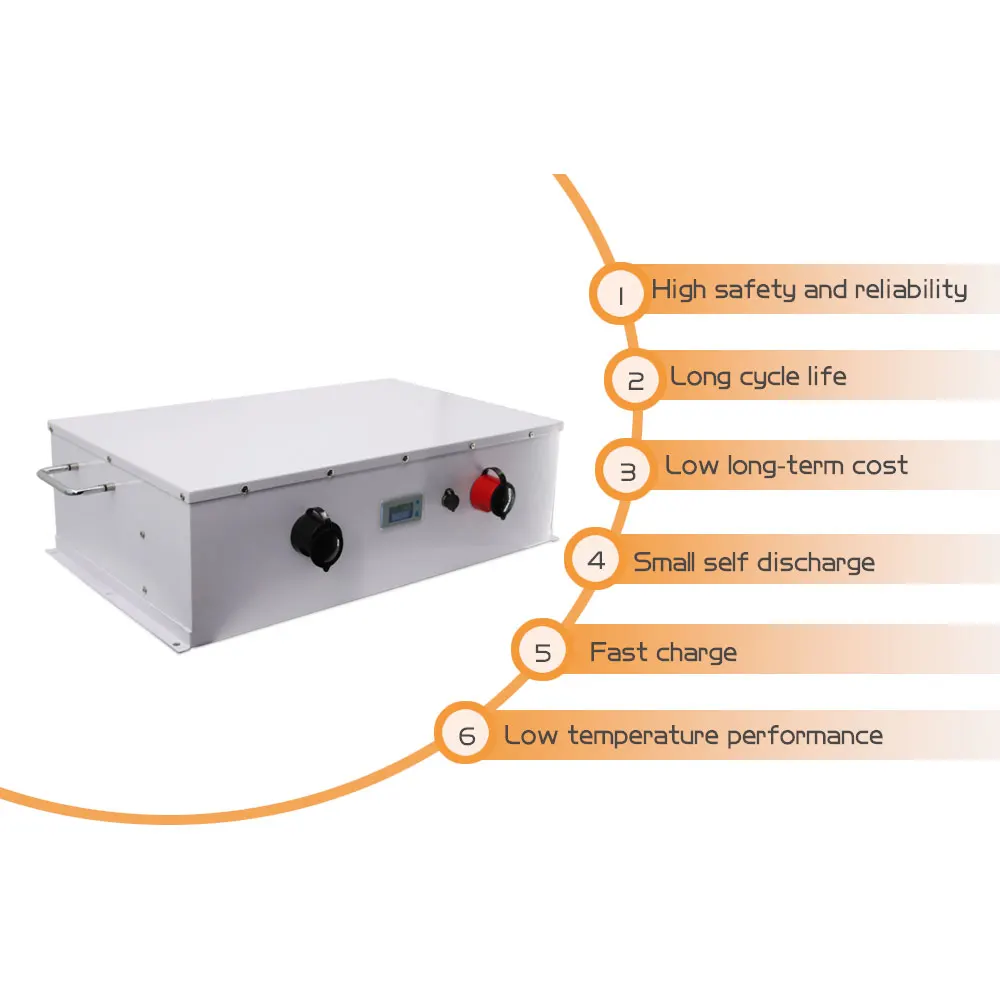 1 High safety and reliability

2 Long cycle life

3 Low long-term cost

4 Small self discharge

5 Fast charge

6 Low temperature performance