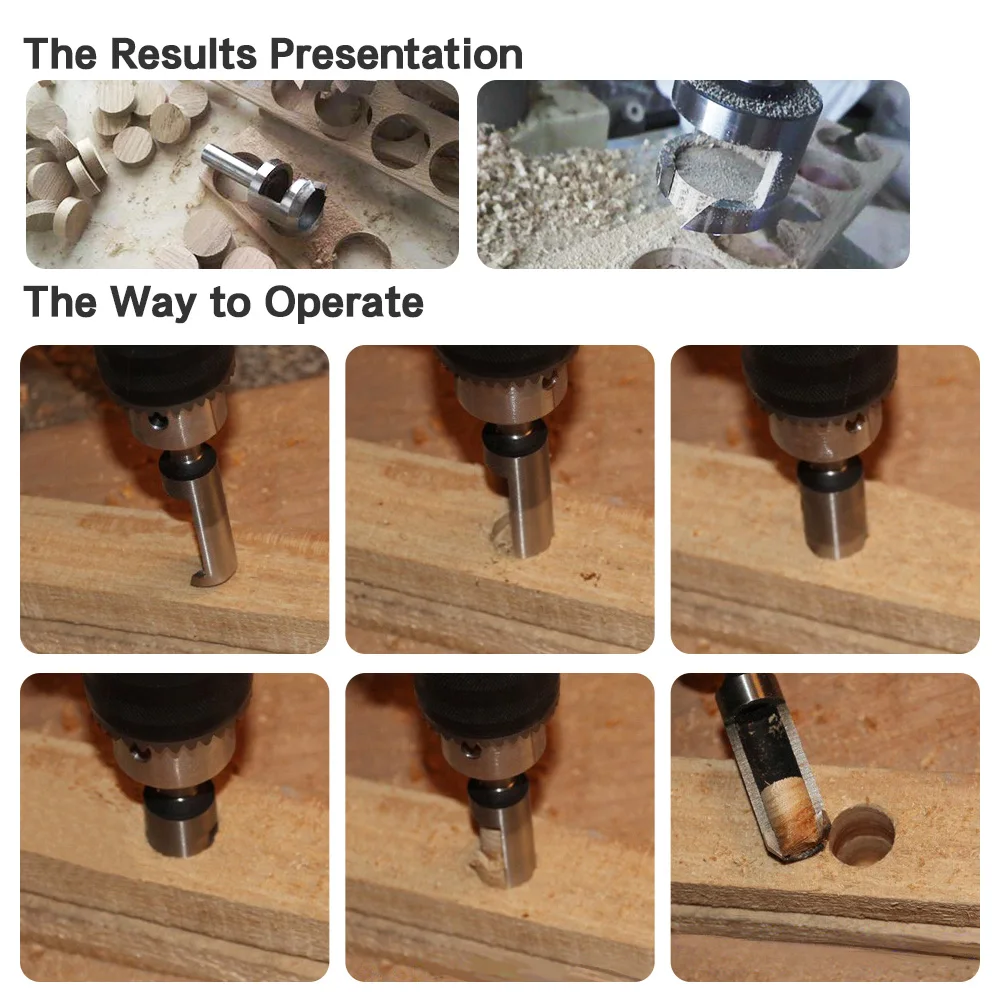 The Results Presentation

The Way to Operate