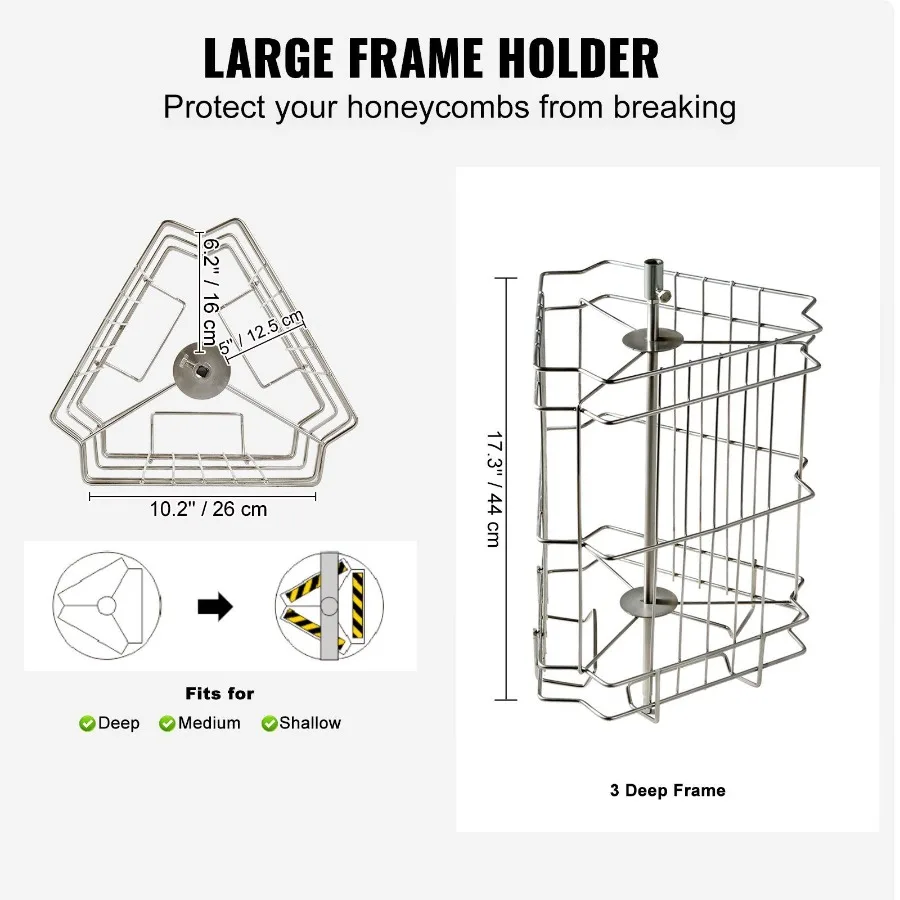 LARGE FRAME HOLDER

Protect your honeycombs from breaking

6.2" / 16 cm

5" / 12.5 cm

10.2" / 26 cm

Fits for

Deep Medium Shallow

17.3" / 44 cm

3 Deep Frame