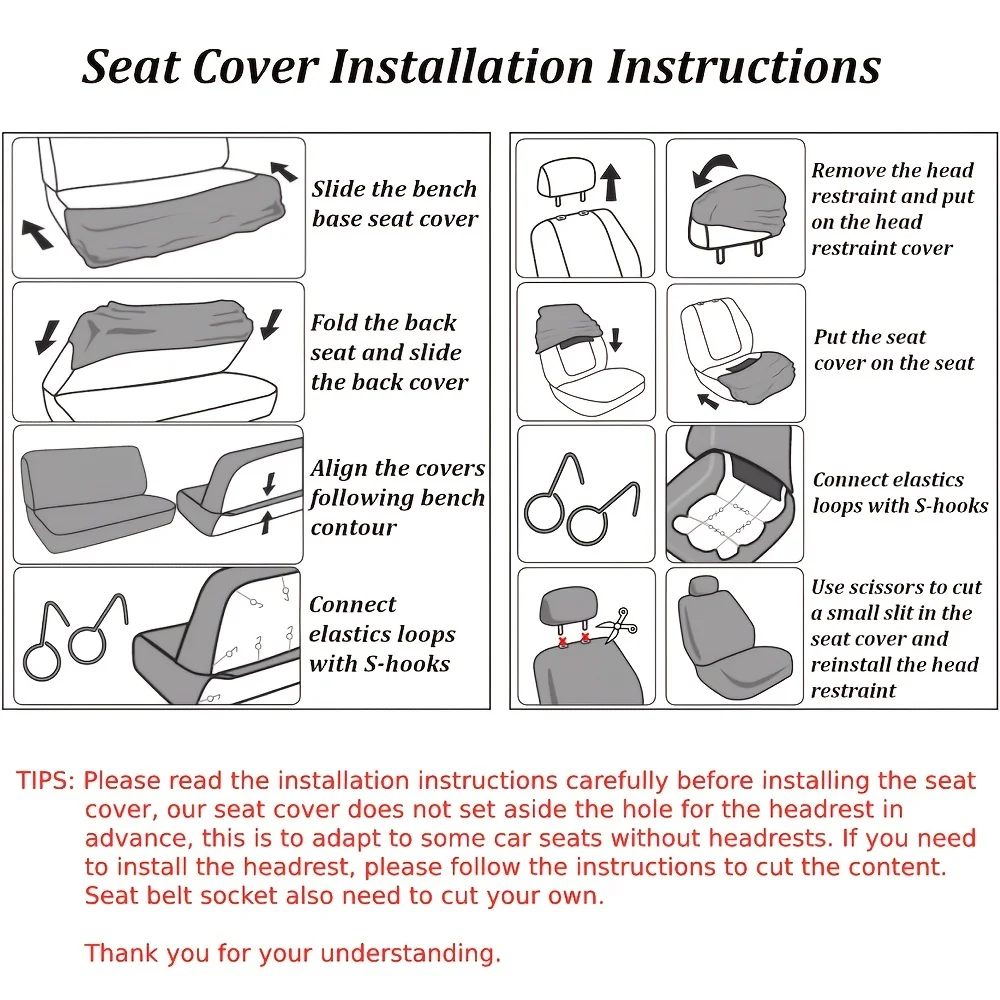 Seat Cover Installation Instructions

Slide the bench base seat cover

Fold the back seat and slide the back cover

Align the covers following bench contour

Connect elastics loops with S-hooks

Remove the head restraint and put on the head restraint cover

Put the seat cover on the seat

Connect elastics loops with S-hooks

Use scissors to cut a small slit in the seat cover and reinstall the head restraint

TIPS: Please read the installation instructions carefully before installing the seat cover, our seat cover does not set aside the hole for the headrest in advance, this is to adapt to some car seats without headrests. If you need to install the headrest, please follow the instructions to cut the content. Seat belt socket also need to cut your own.

Thank you for your understanding.