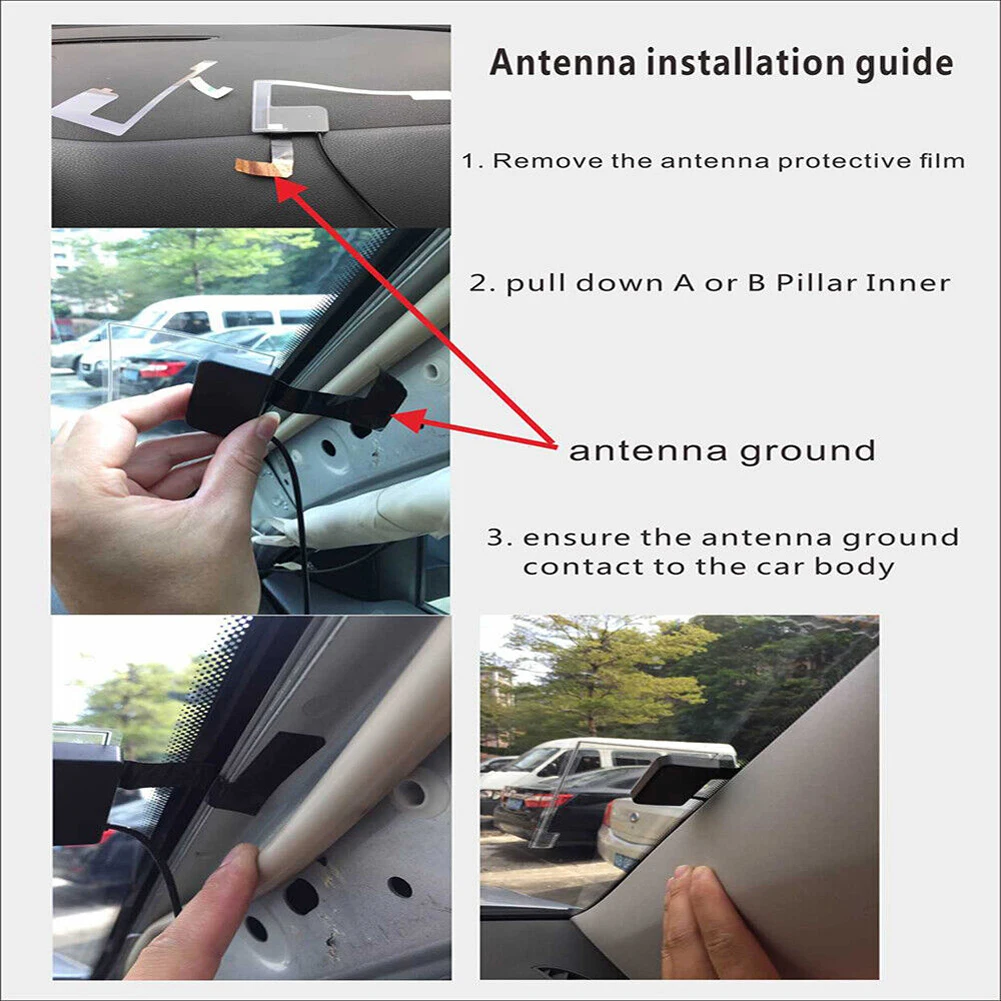 Antenna installation guide

1. Remove the antenna protective film

2. pull down A or B Pillar Inner

antenna ground

3. ensure the antenna ground contact to the car body