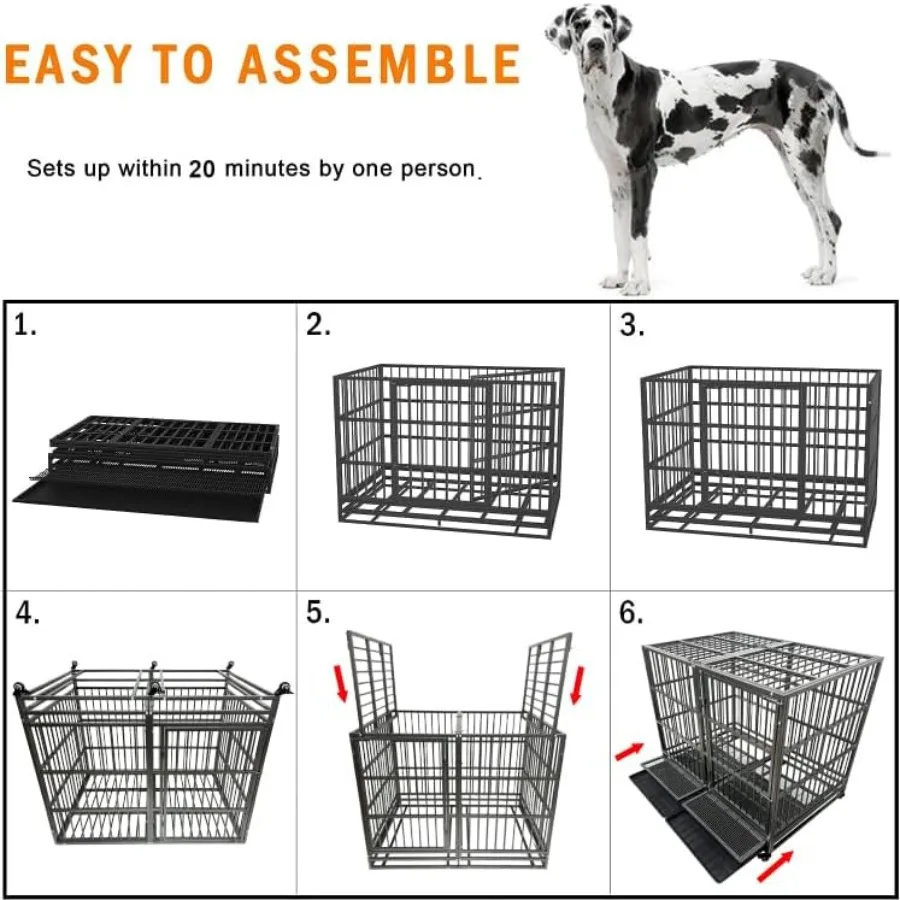 EASY TO ASSEMBLE

Sets up within 20 minutes by one person.

1.

2.

3.

4.

5.

6.