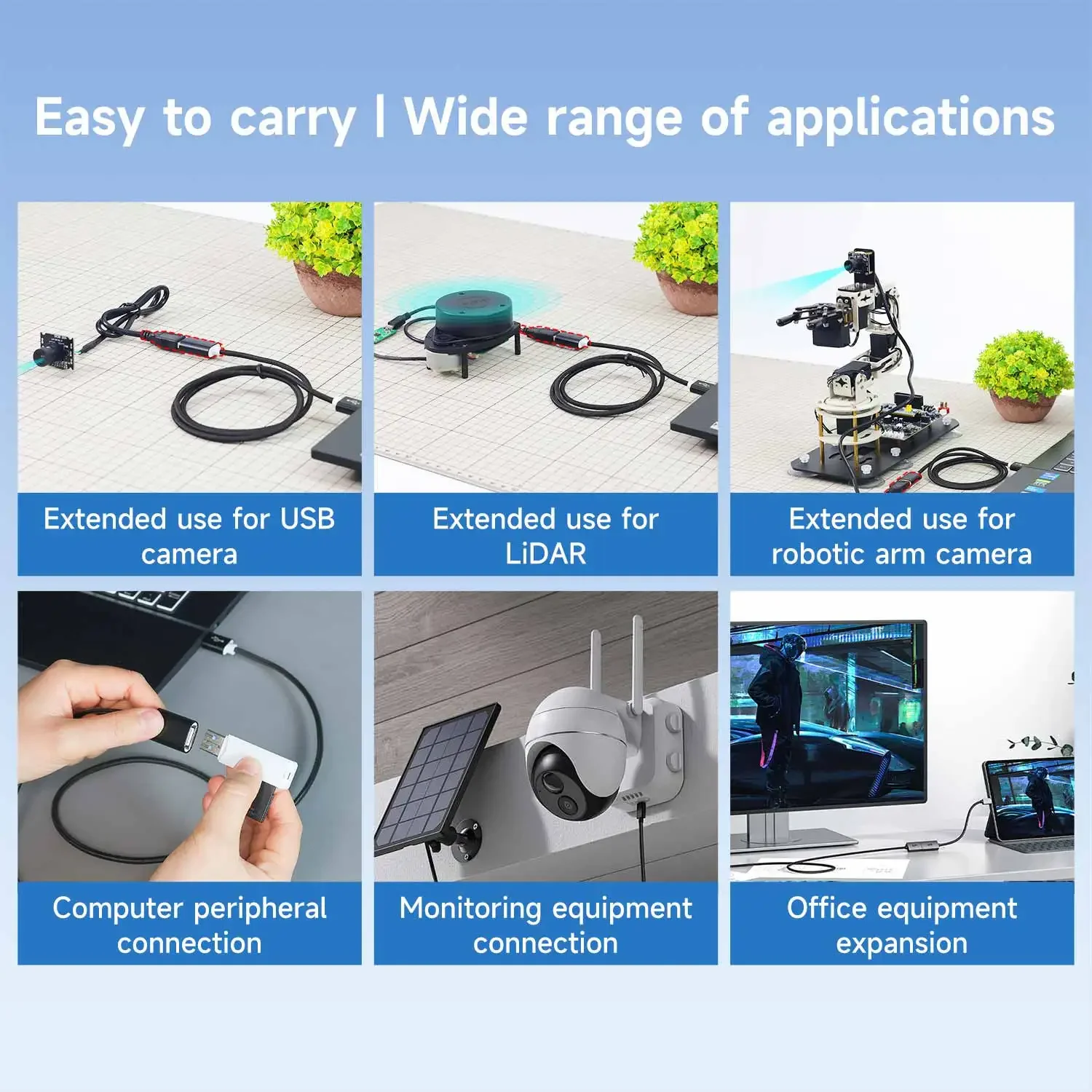 Easy to carry | Wide range of applications

Extended use for USB camera

Extended use for LiDAR

Extended use for robotic arm camera

Computer peripheral connection

Monitoring equipment connection

Office equipment expansion