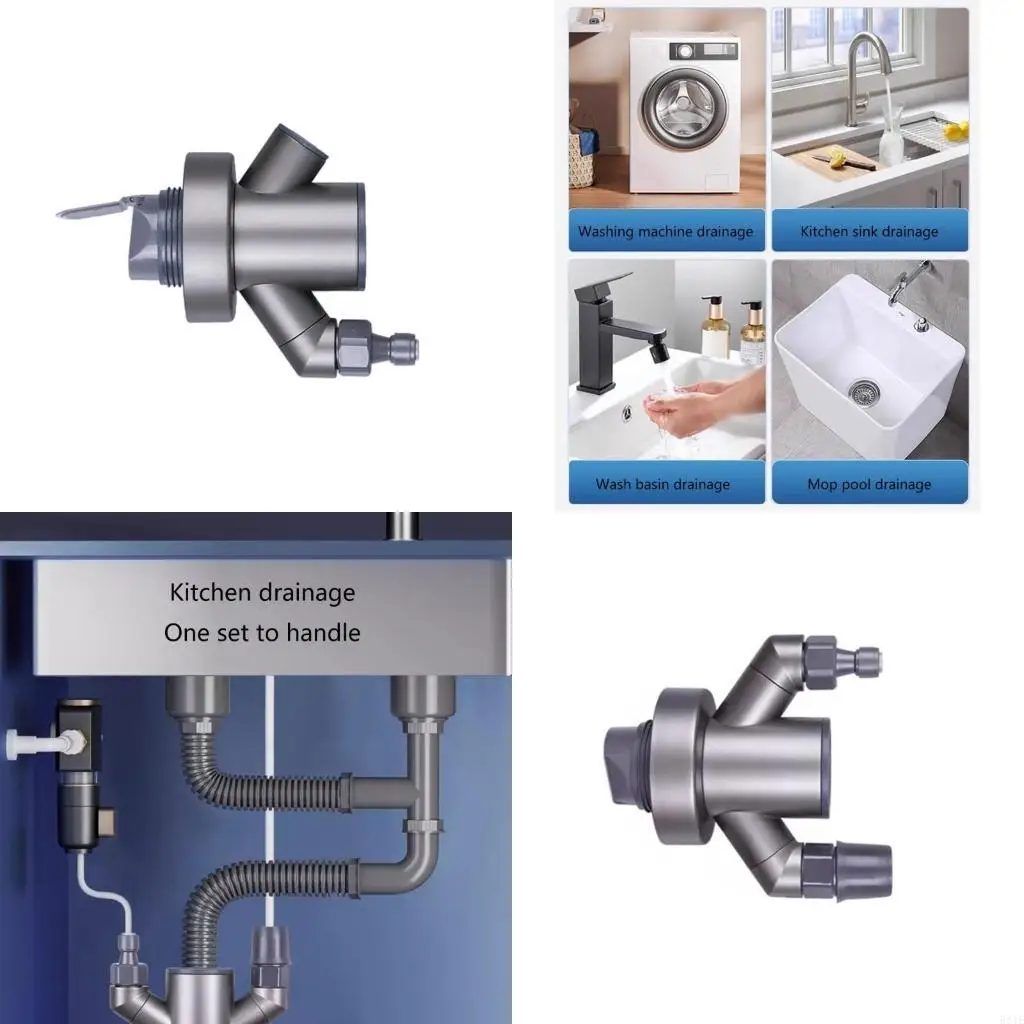 Washing machine drainage

Kitchen sink drainage

Wash basin drainage

Mop pool drainage

Kitchen drainage
One set to handle