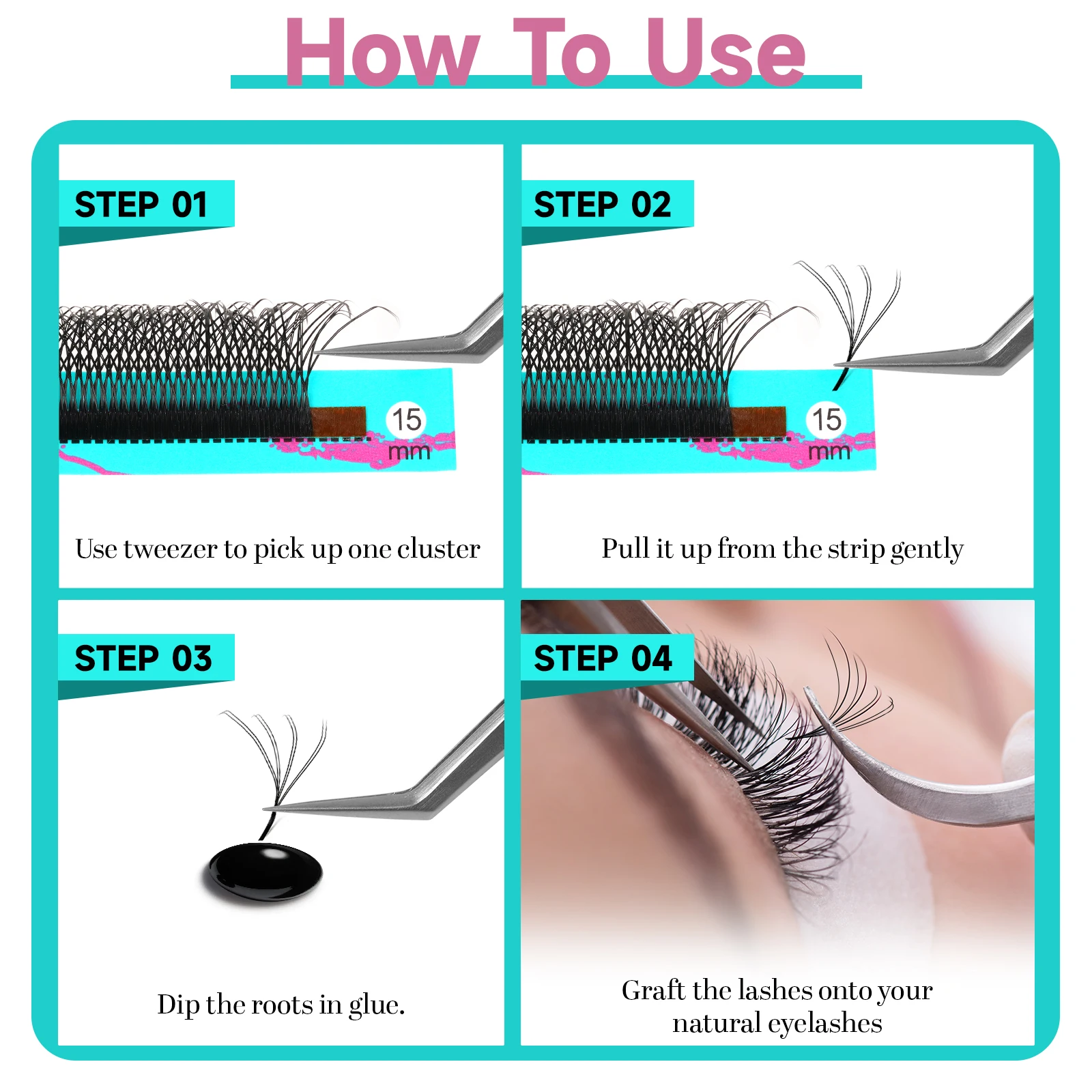 How To Use

STEP 01

15 mm

Use tweezer to pick up one cluster

STEP 02

15 mm

Pull it up from the strip gently

STEP 03

Dip the roots in glue.

STEP 04

Graft the lashes onto your natural eyelashes