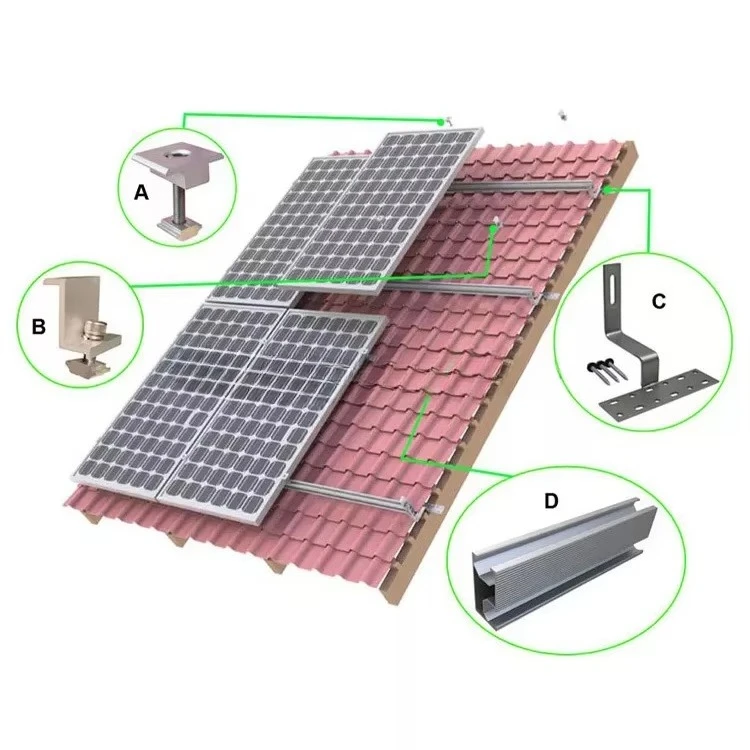 A

B

C

D