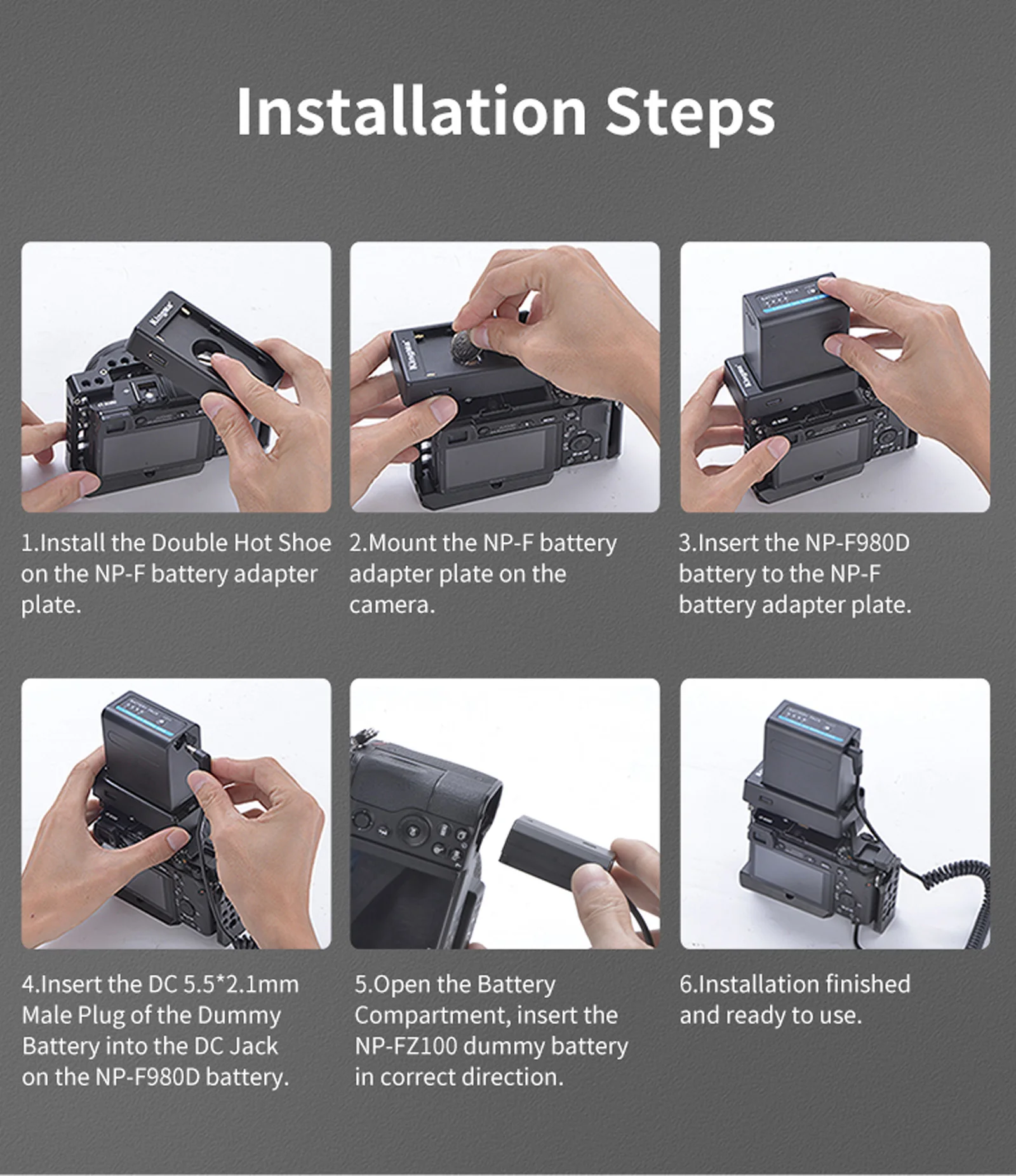 Installation Steps

1.Install the Double Hot Shoe on the NP-F battery adapter plate.

2.Mount the NP-F battery adapter plate on the camera.

3.Insert the NP-F980D battery to the NP-F battery adapter plate.

4.Insert the DC 5.5*2.1mm Male Plug of the Dummy Battery into the DC Jack on the NP-F980D battery.

5.Open the Battery Compartment, insert the NP-FZ100 dummy battery in correct direction.

6.Installation finished and ready to use.