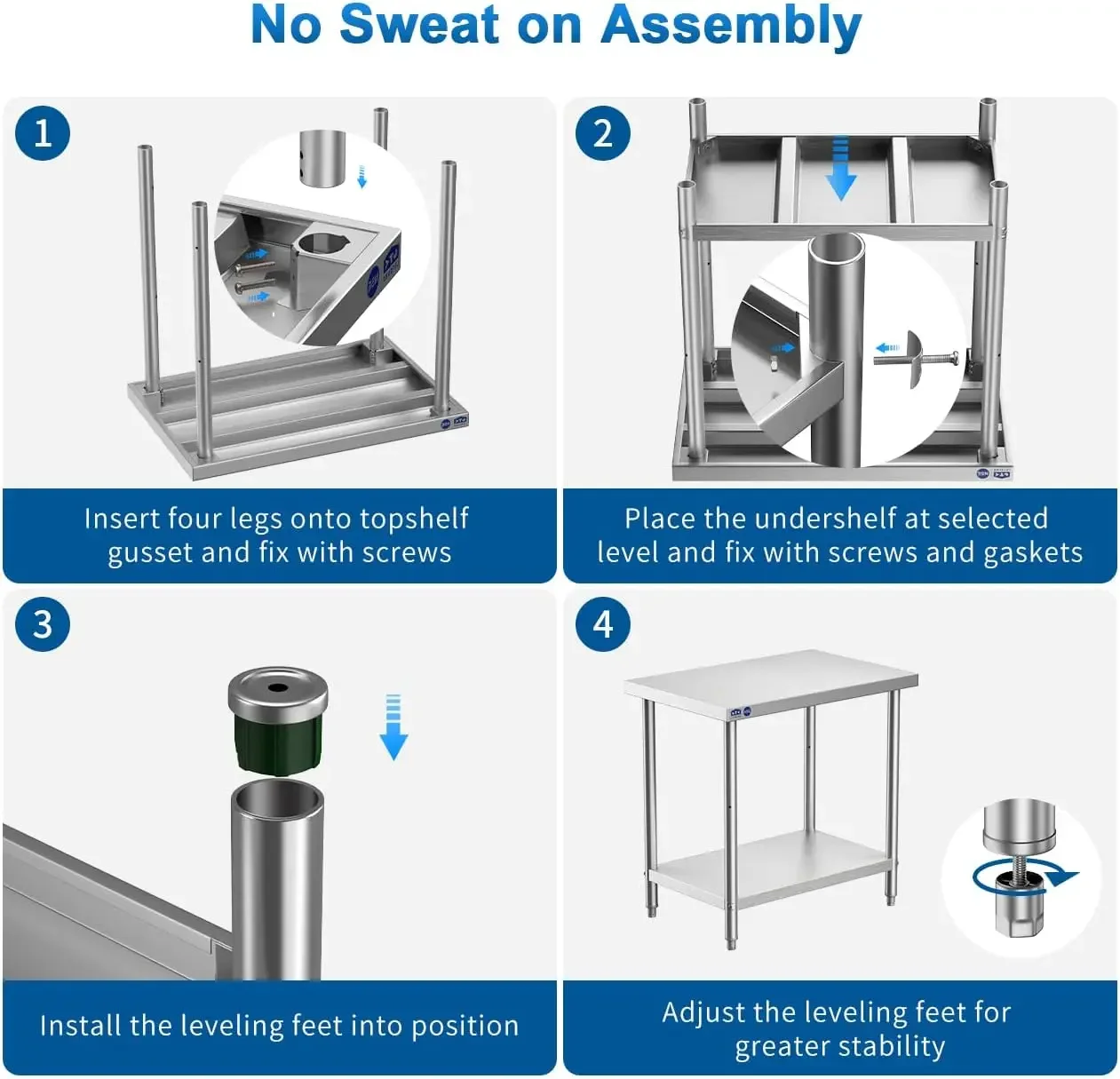 No Sweat on Assembly

1

Insert four legs onto topshelf gusset and fix with screws

2

Place the undershelf at selected level and fix with screws and gaskets

3

Install the leveling feet into position

4

Adjust the leveling feet for greater stability