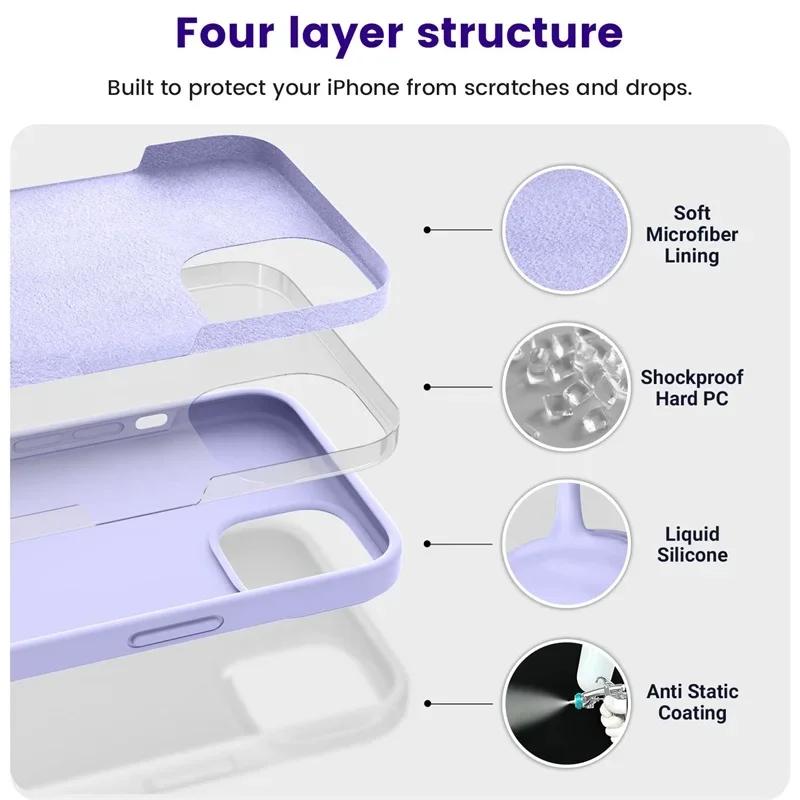 Four layer structure

Built to protect your iPhone from scratches and drops.

Soft Microfiber Lining

Shockproof Hard PC

Liquid Silicone

Anti Static Coating