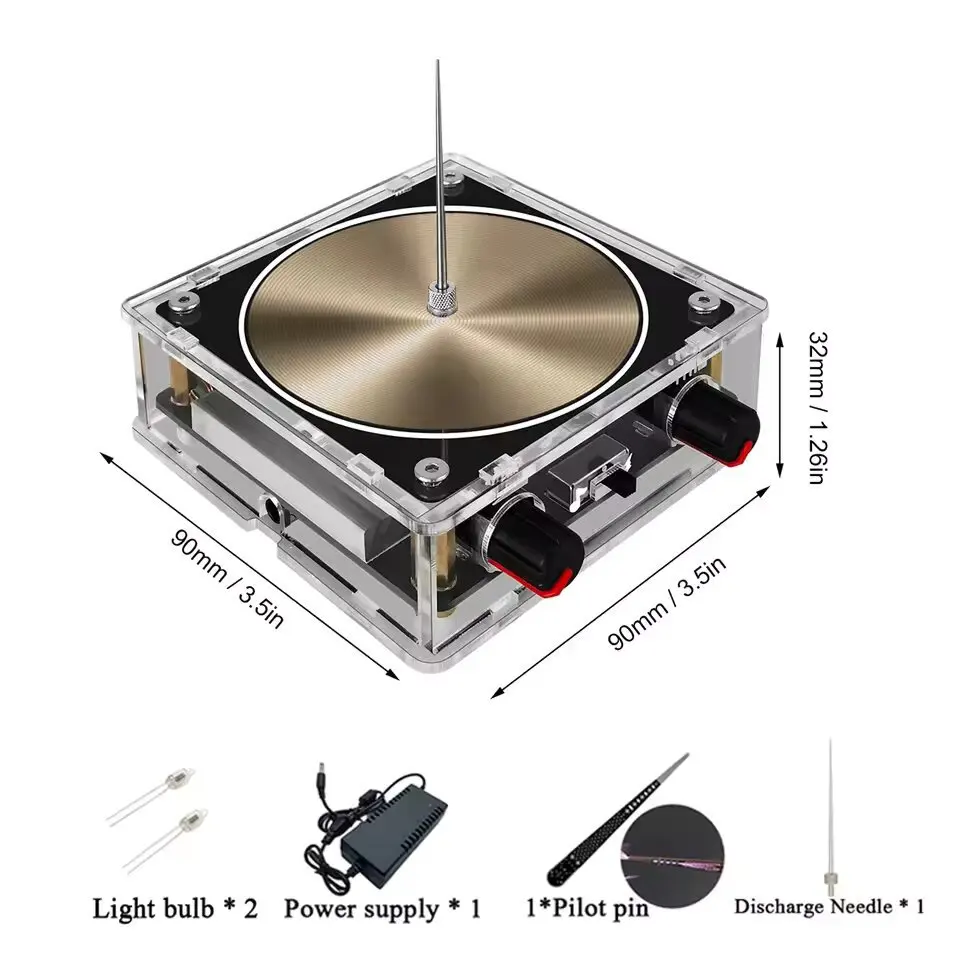 32mm / 1.26in

90mm / 3.5in

90mm / 3.5in

Light bulb * 2 Power supply * 1 1*Pilot pin Discharge Needle * 1