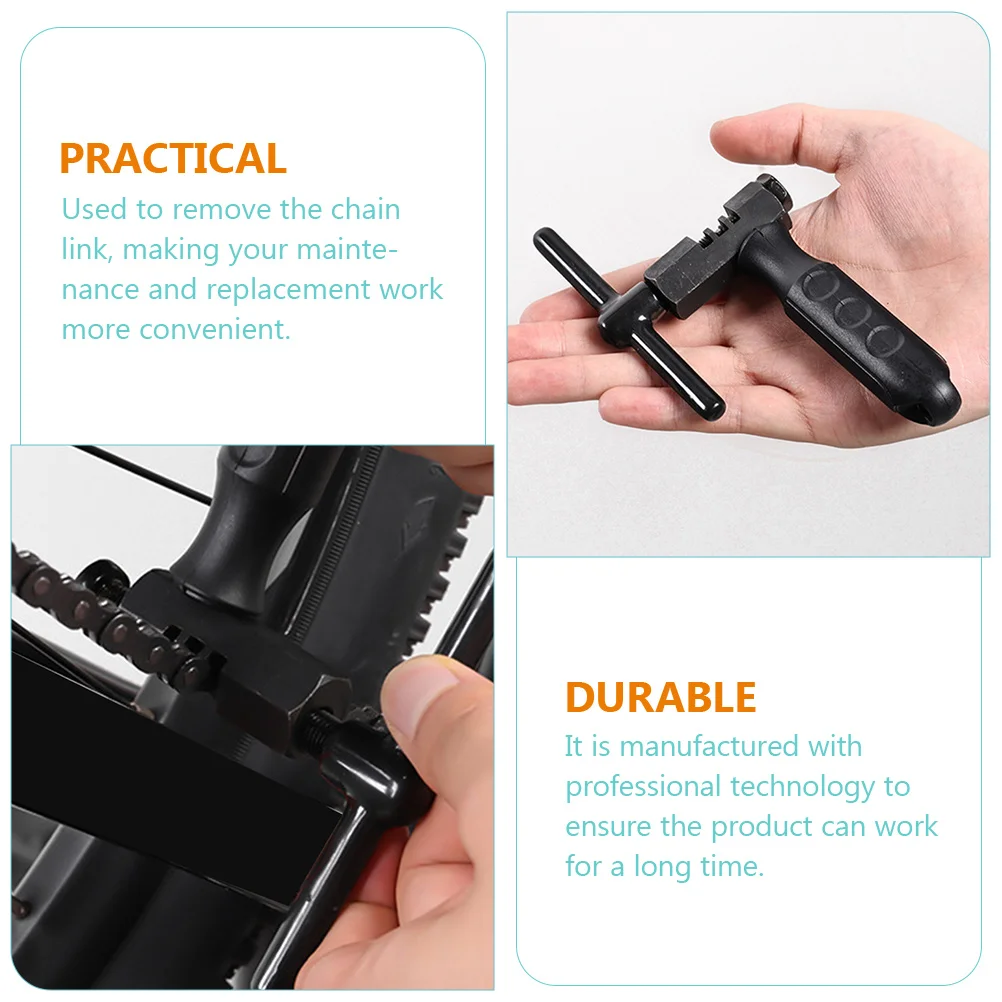 PRACTICAL
Used to remove the chain link, making your maintenance and replacement work more convenient.

DURABLE
It is manufactured with professional technology to ensure the product can work for a long time.