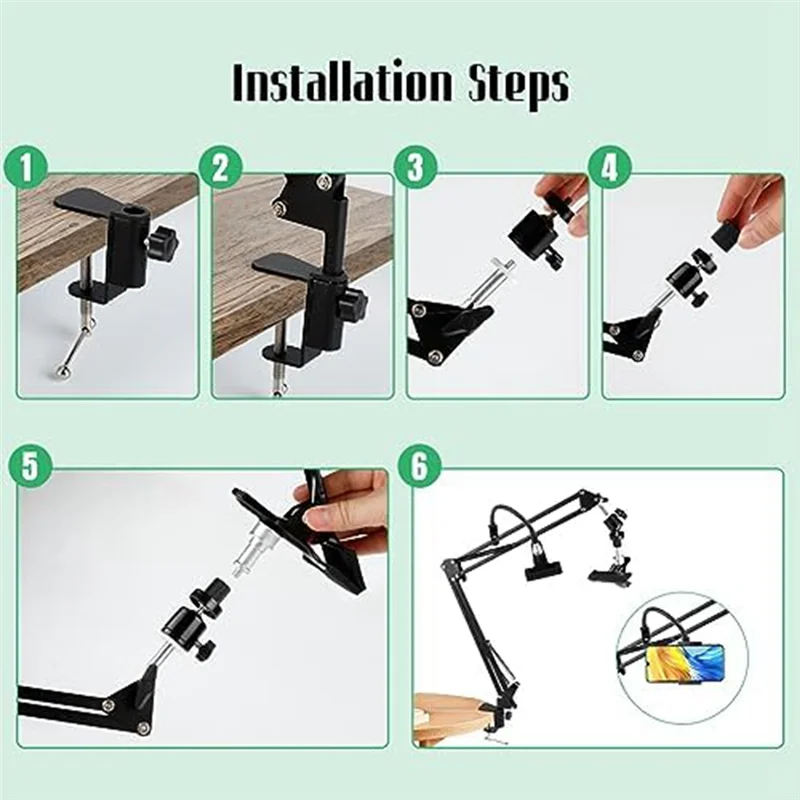 Installation Steps

1

2

3

4

5

6