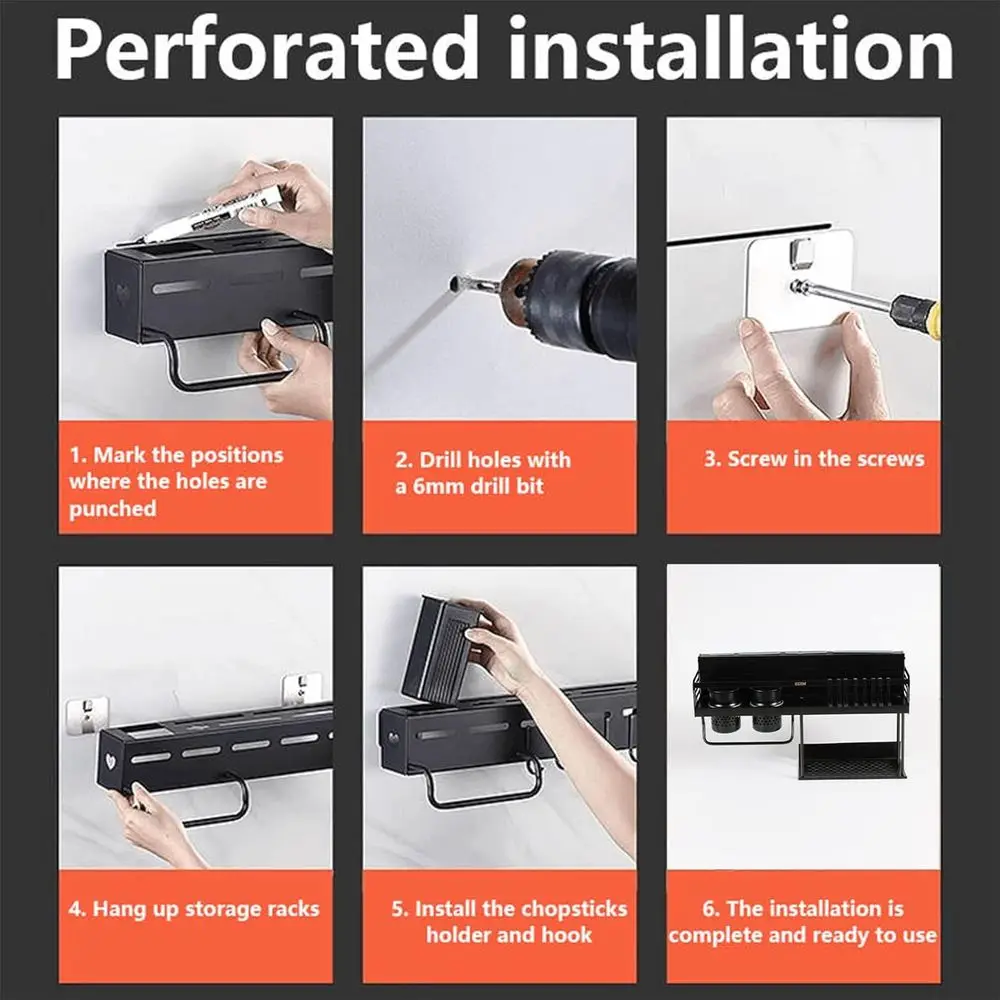 Perforated installation

1. Mark the positions where the holes are punched

2. Drill holes with a 6mm drill bit

3. Screw in the screws

4. Hang up storage racks

5. Install the chopsticks holder and hook

6. The installation is complete and ready to use