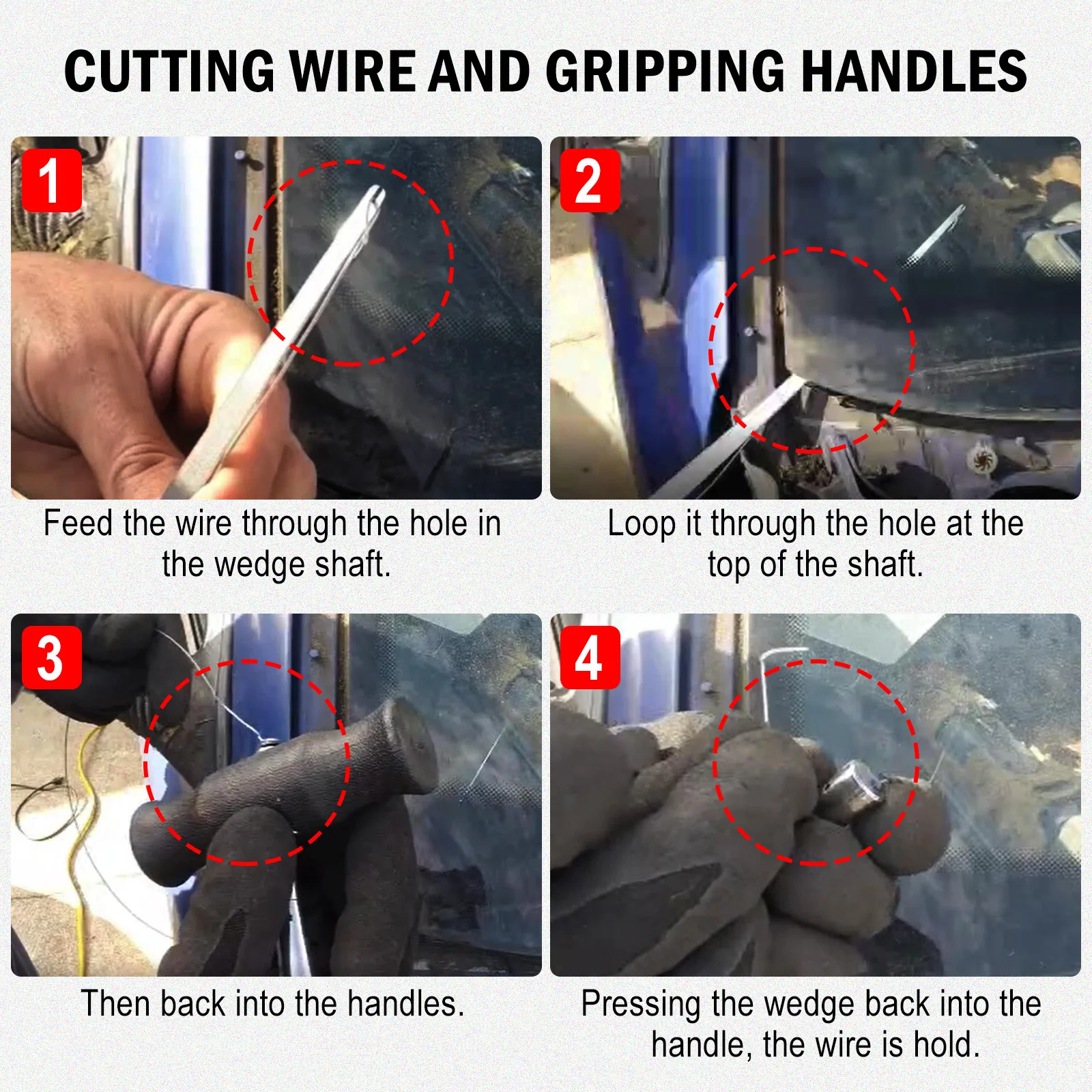 CUTTING WIRE AND GRIPPING HANDLES

1

Feed the wire through the hole in the wedge shaft.

2

Loop it through the hole at the top of the shaft.

3

Then back into the handles.

4

Pressing the wedge back into the handle, the wire is hold.