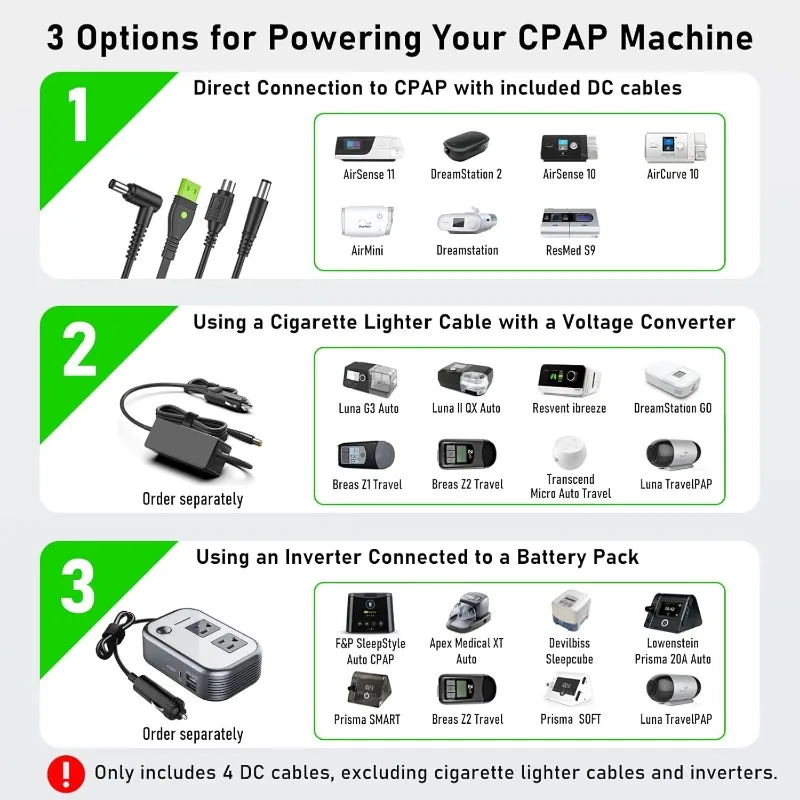 3 Options for Powering Your CPAP Machine

1

Direct Connection to CPAP with included DC cables

AirSense 11
DreamStation 2
AirSense 10
AirCurve 10
AirMini
Dreamstation
ResMed S9

2

Using a Cigarette Lighter Cable with a Voltage Converter

Order separately

Luna G3 Auto
Luna II QX Auto
Resvent ibreeze
DreamStation GO
Breas Z1 Travel
Breas Z2 Travel
Transcend Micro Auto Travel
Luna TravelPAP

3

Using an Inverter Connected to a Battery Pack

Order separately

F&P SleepStyle Auto CPAP
Apex Medical XT Auto
Devilbiss Sleepcube
Lowenstein Prisma 20A Auto
Prisma SMART
Breas Z2 Travel
Prisma SOFT
Luna TravelPAP

!

Only includes 4 DC cables, excluding cigarette lighter cables and inverters.