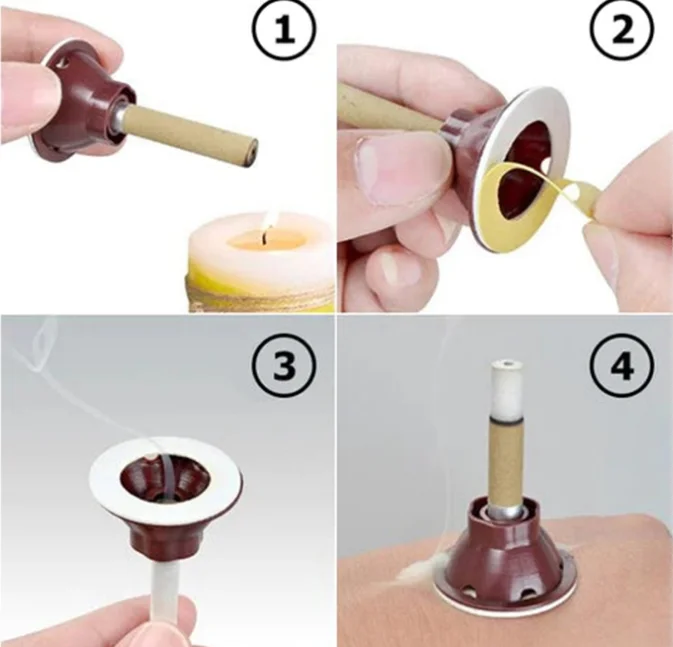 1

2

3

4