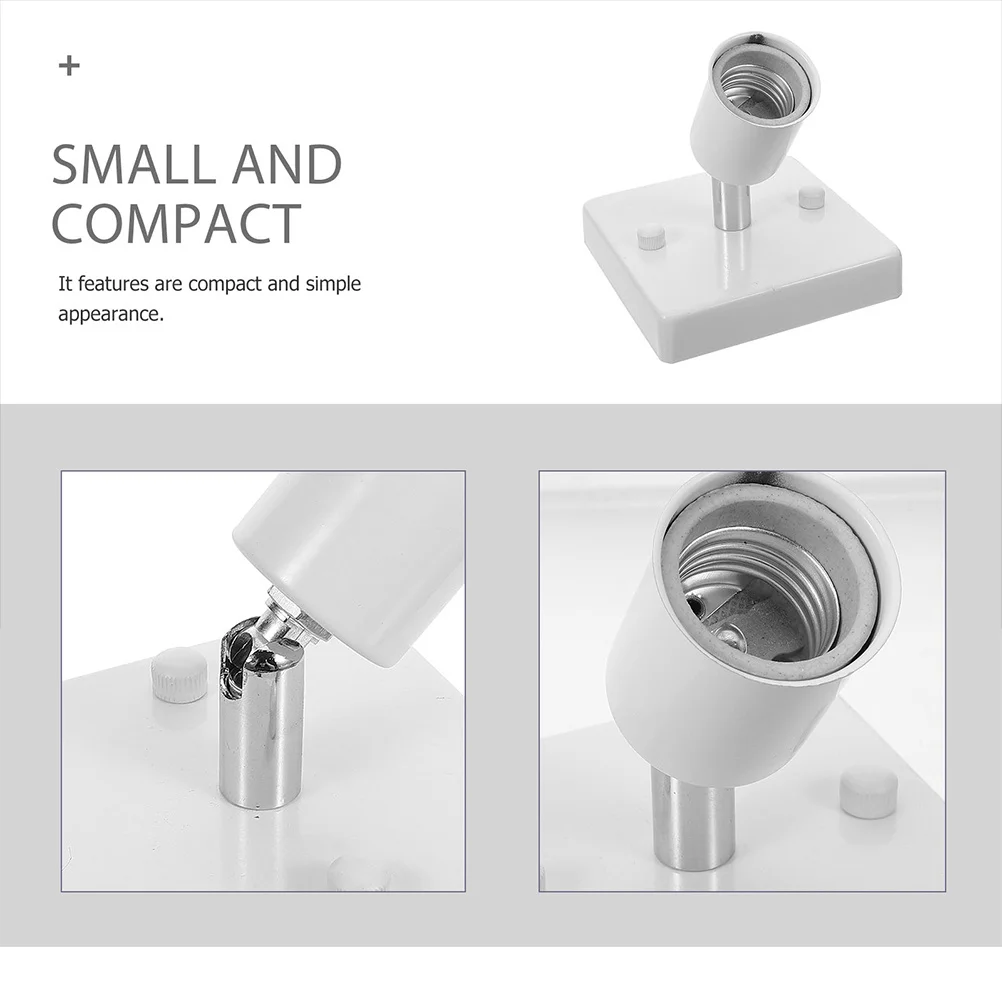 +

SMALL AND COMPACT

It features are compact and simple appearance.