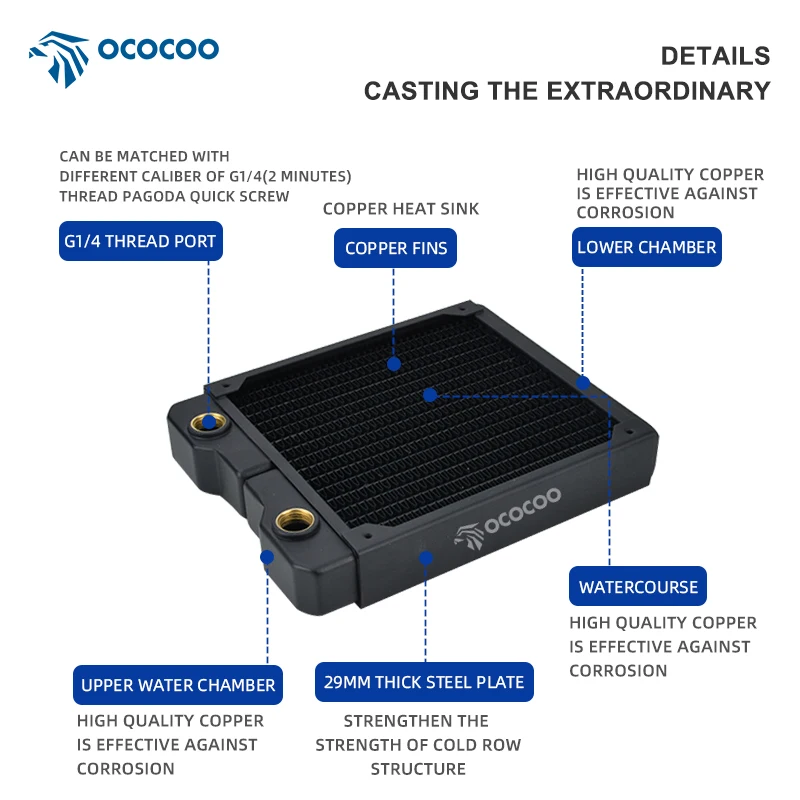 OCOCOO

DETAILS
CASTING THE EXTRAORDINARY

CAN BE MATCHED WITH DIFFERENT CALIBER OF G1/4(2 MINUTES) THREAD PAGODA QUICK SCREW

G1/4 THREAD PORT

COPPER HEAT SINK

COPPER FINS

HIGH QUALITY COPPER IS EFFECTIVE AGAINST CORROSION

LOWER CHAMBER

OCOCOO

WATERCOURSE

HIGH QUALITY COPPER IS EFFECTIVE AGAINST CORROSION

UPPER WATER CHAMBER

HIGH QUALITY COPPER IS EFFECTIVE AGAINST CORROSION

29MM THICK STEEL PLATE

STRENGTHEN THE STRENGTH OF COLD ROW STRUCTURE