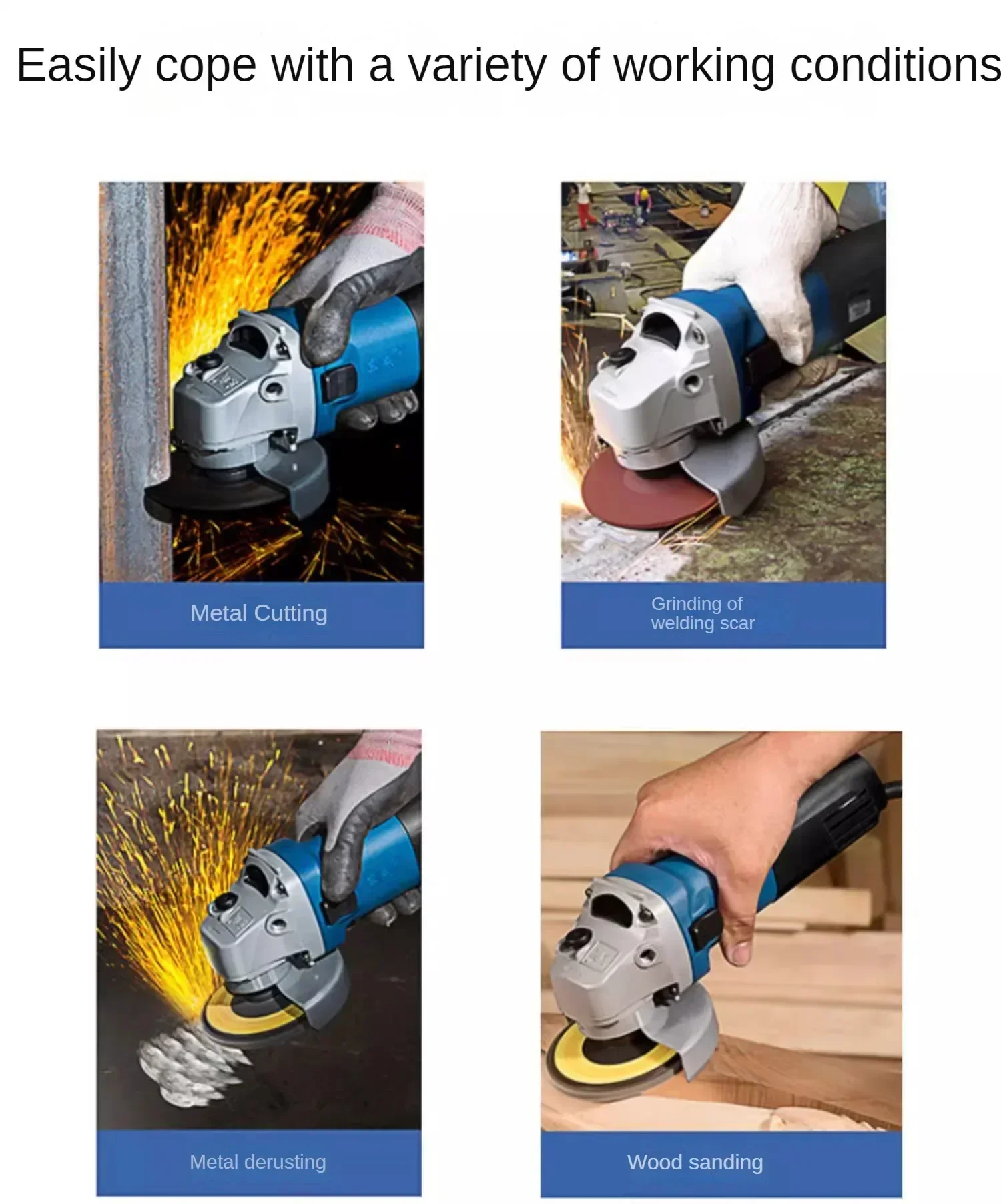 Easily cope with a variety of working conditions

Metal Cutting

Grinding of welding scar

Metal derusting

Wood sanding