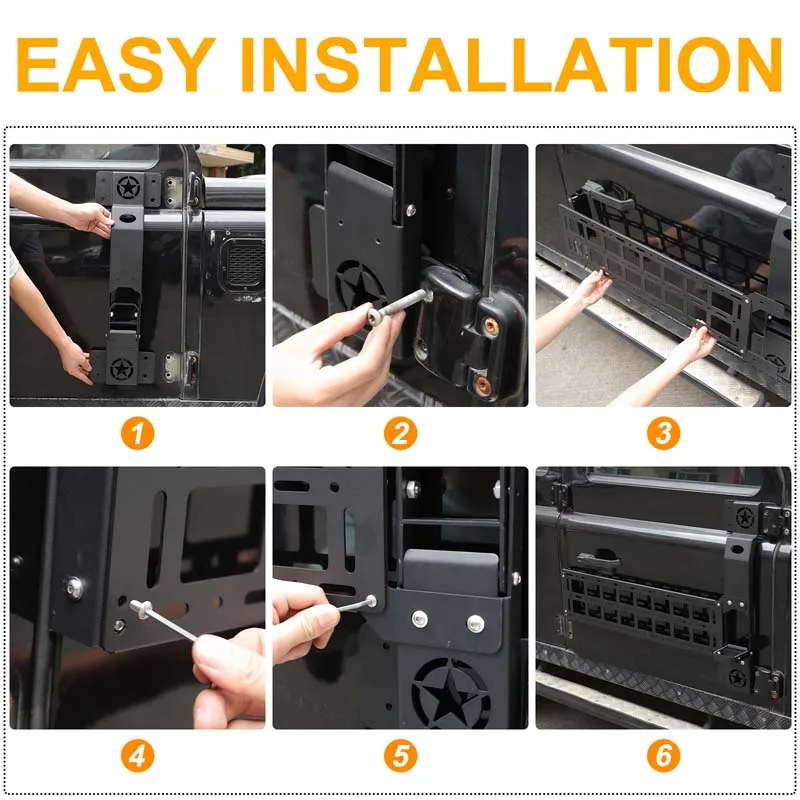 EASY INSTALLATION

1

2

3

4

5

6