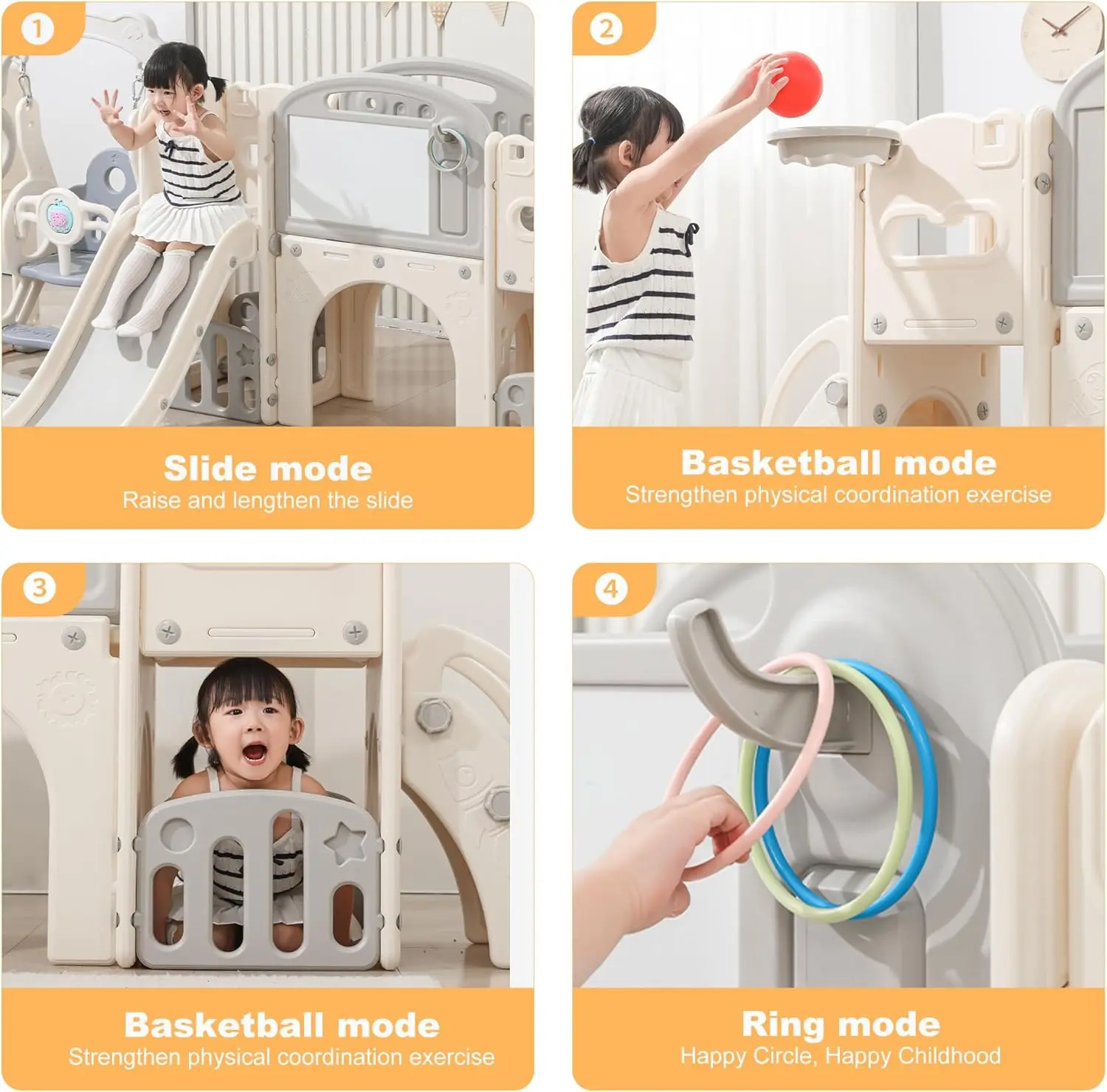 1

Slide mode
Raise and lengthen the slide

2

Basketball mode
Strengthen physical coordination exercise

3

Basketball mode
Strengthen physical coordination exercise

4

Ring mode
Happy Circle, Happy Childhood