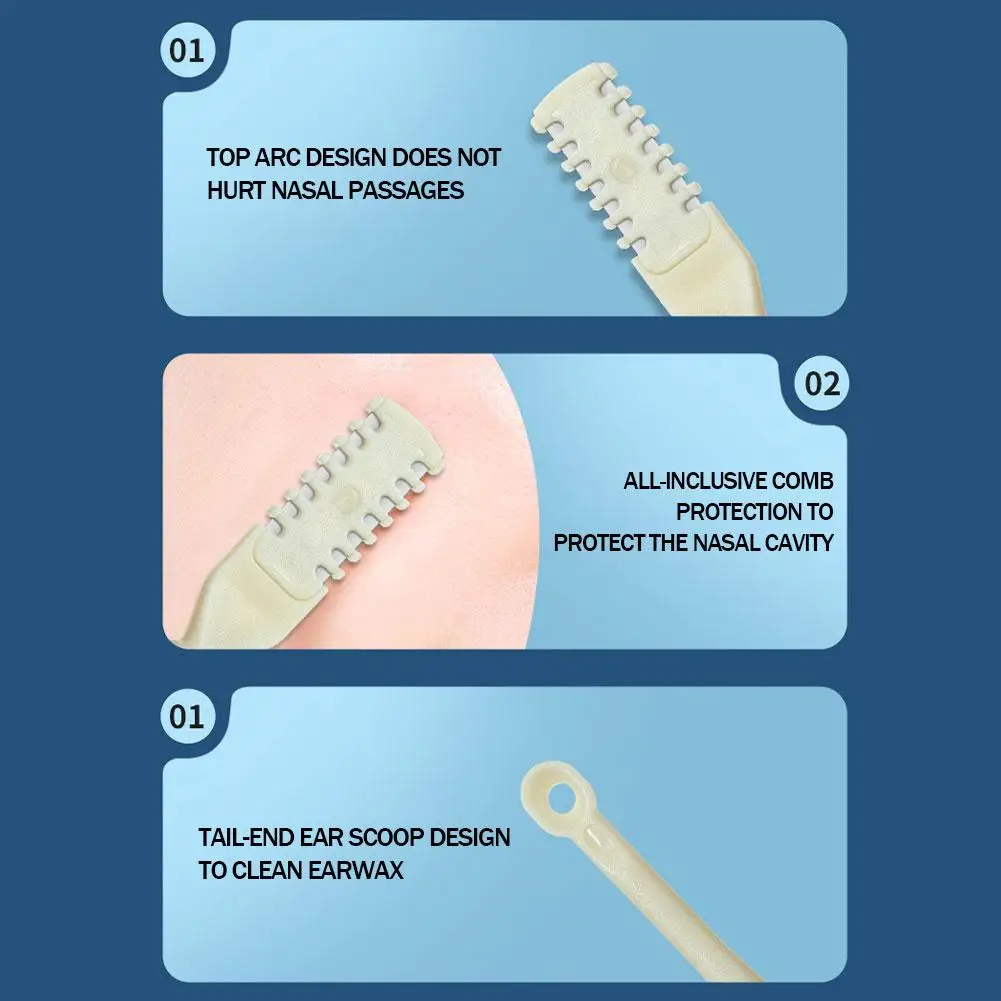 01

TOP ARC DESIGN DOES NOT HURT NASAL PASSAGES

02

ALL-INCLUSIVE COMB PROTECTION TO PROTECT THE NASAL CAVITY

01

TAIL-END EAR SCOOP DESIGN TO CLEAN EARWAX