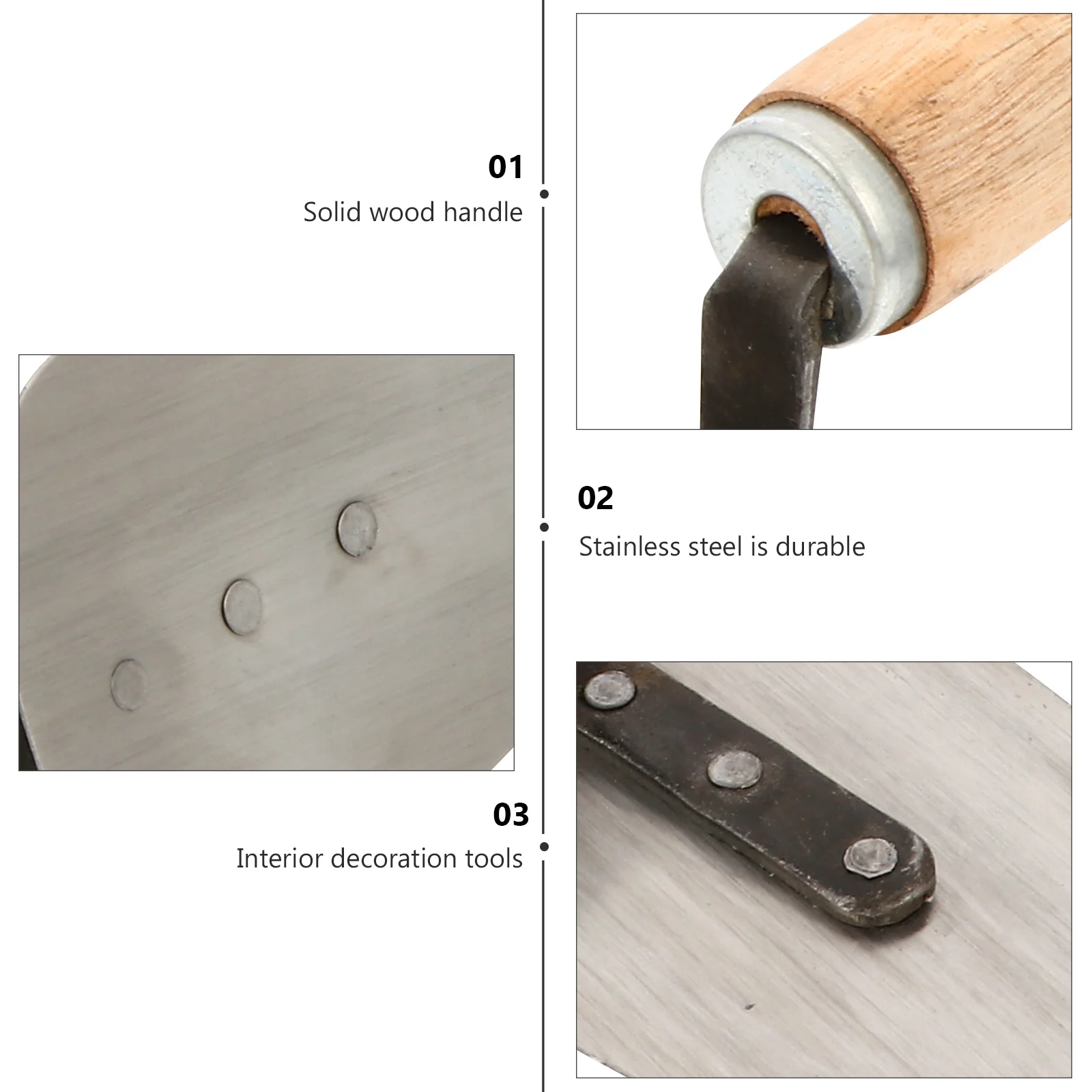 01
Solid wood handle

02
Stainless steel is durable

03
Interior decoration tools